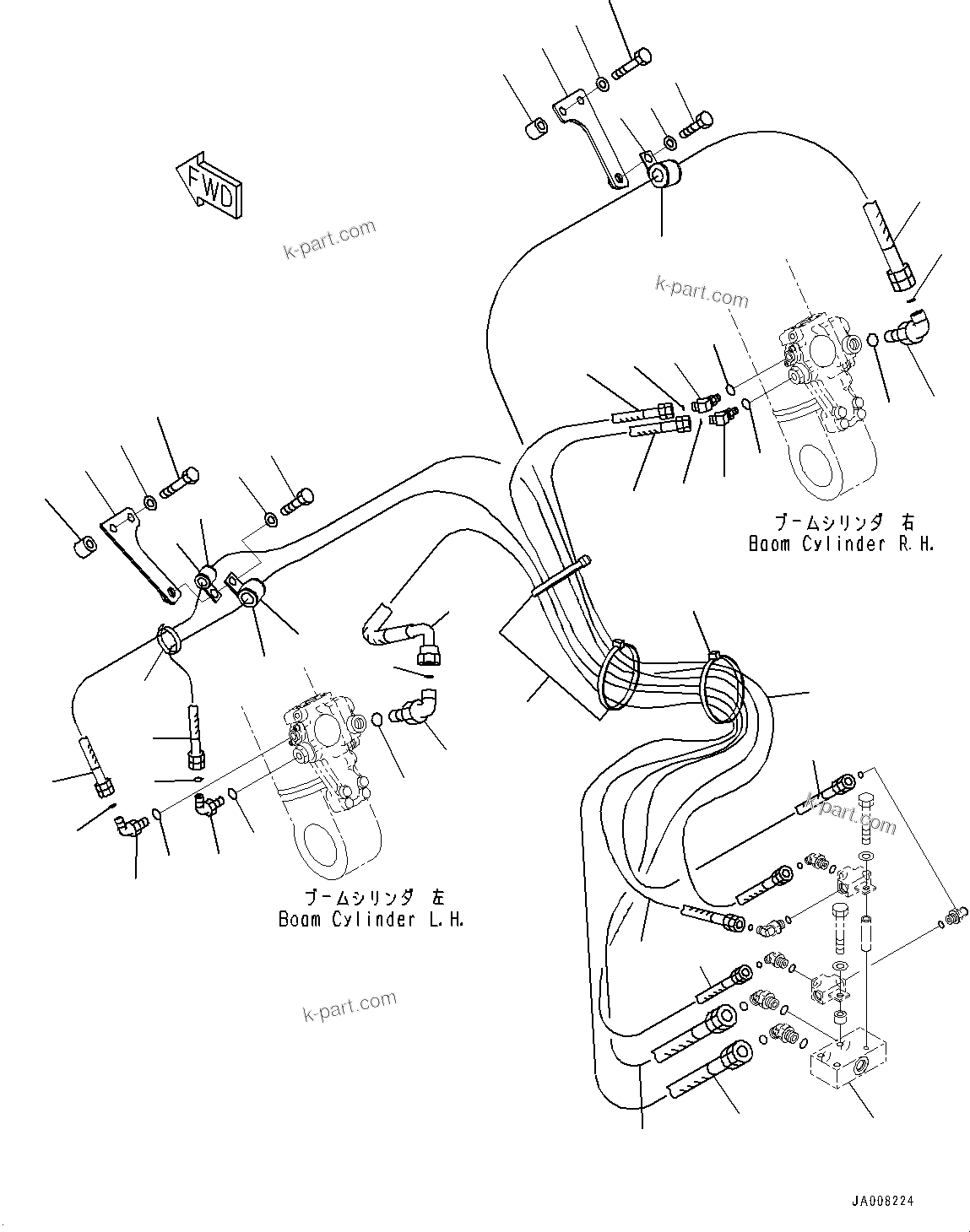 FWD

k-part.com

k-part.com

ブームシリンダ 右
Boom Cylinder R.H.

k-part.com

ブームシリンダ 左
Boom Cylinder L.H.

k-part.com

JA008224