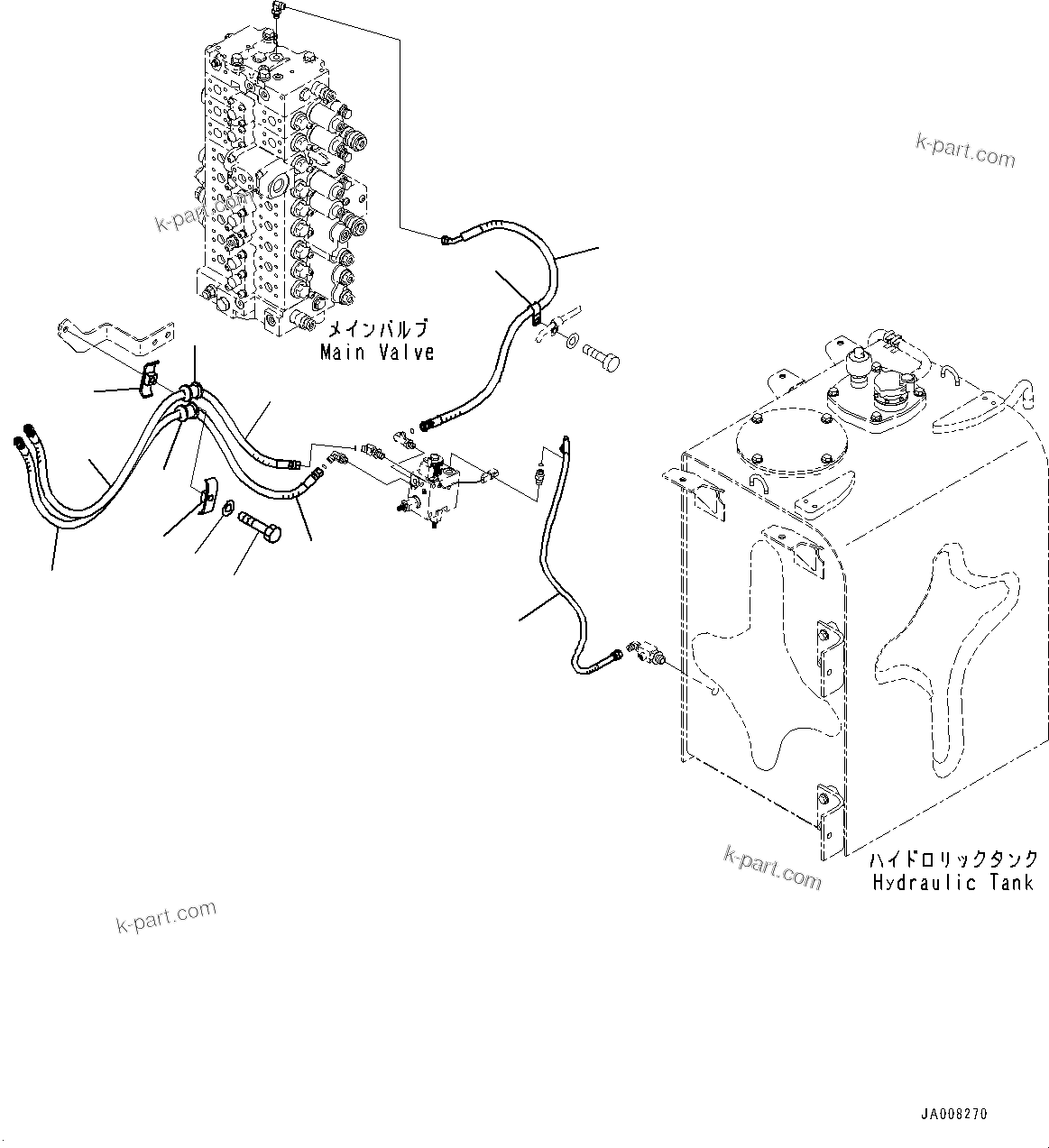 k-part.com

k-part.com

メインバルブ
Main Valve

ハイドロリックタンク
Hydraulic Tank

k-part.com

k-part.com

JA008270