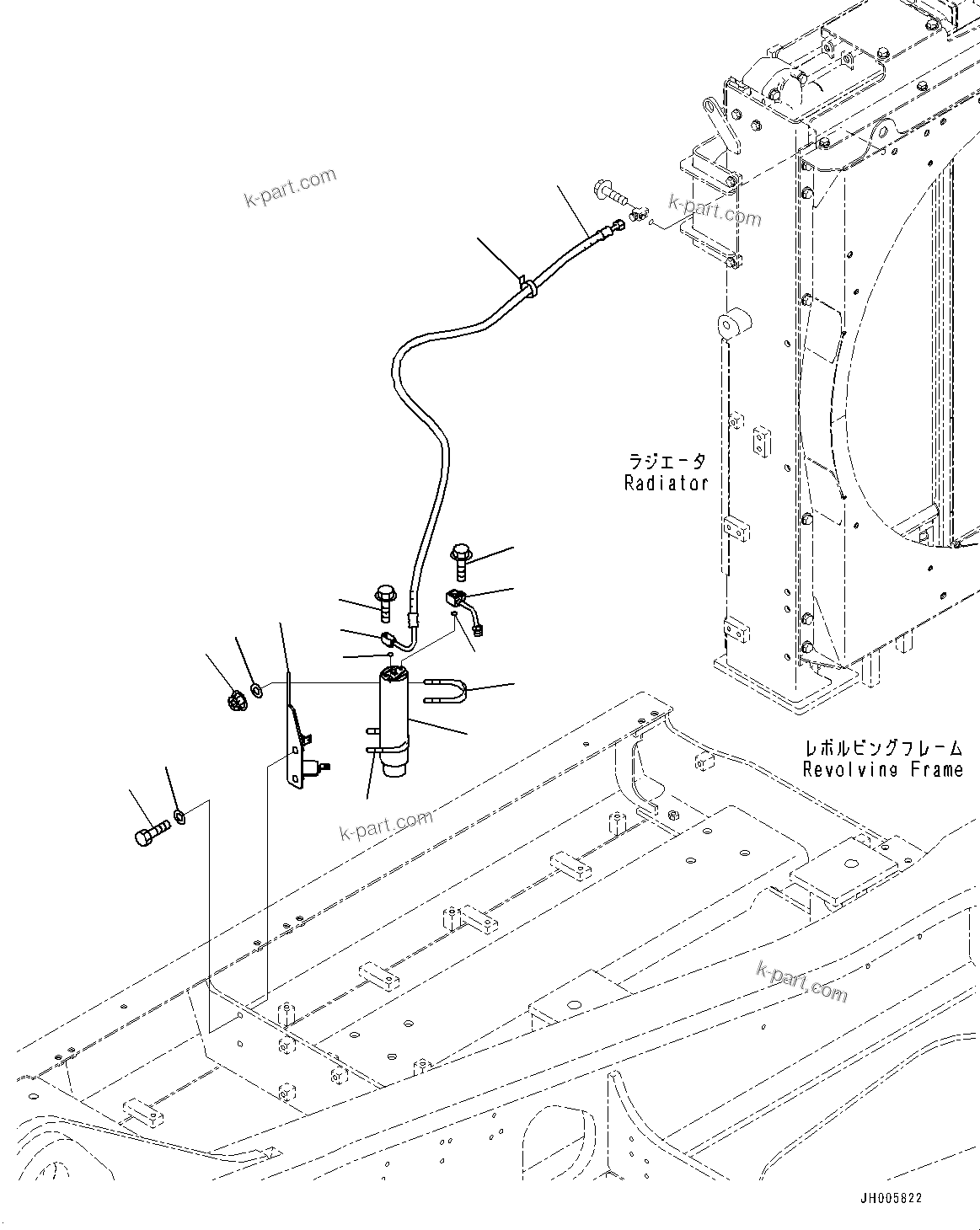 k-part.com

k-part.com

ラジエータ
Radiator

レボルビングフレーム
Revolving Frame

k-part.com

k-part.com

JH005822