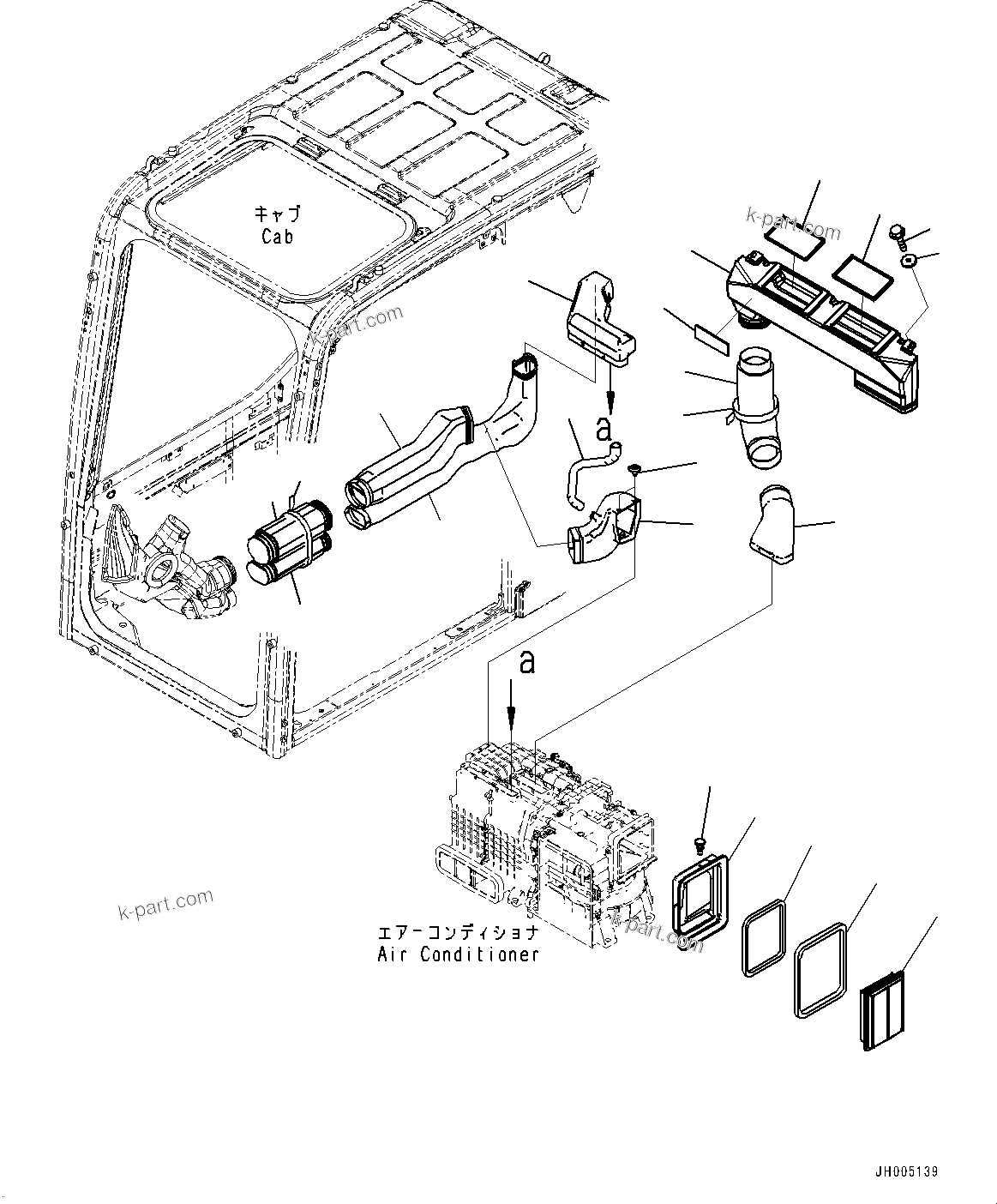 キャブ
Cab

k-part.com

k-part.com

a

a

k-part.com

k-part.com

エアーコンディショナ
Air Conditioner

JH005139