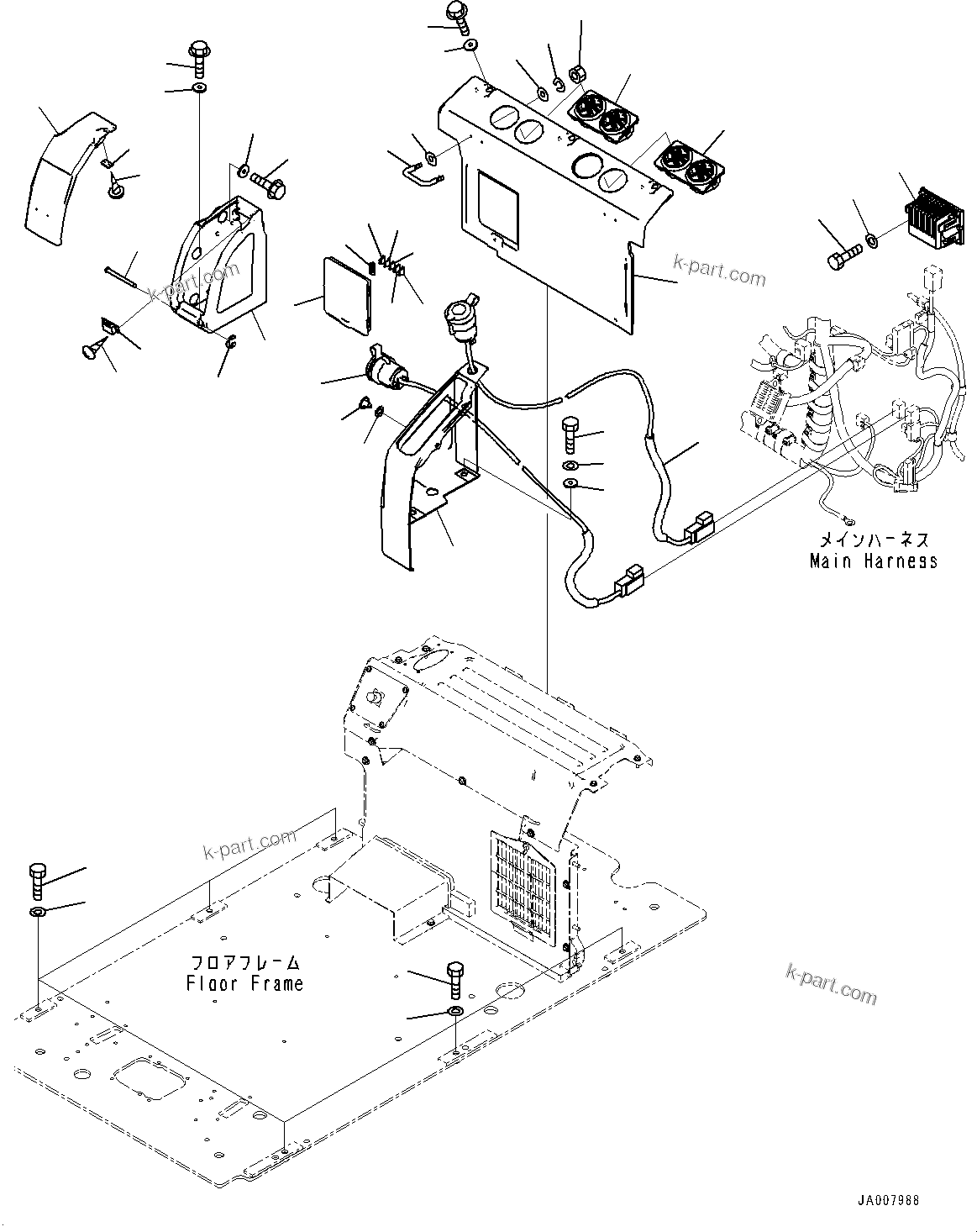 k-part.com

k-part.com

メインハーネス
Main Harness

k-part.com

フロアフレーム
Floor Frame

k-part.com

JA007988