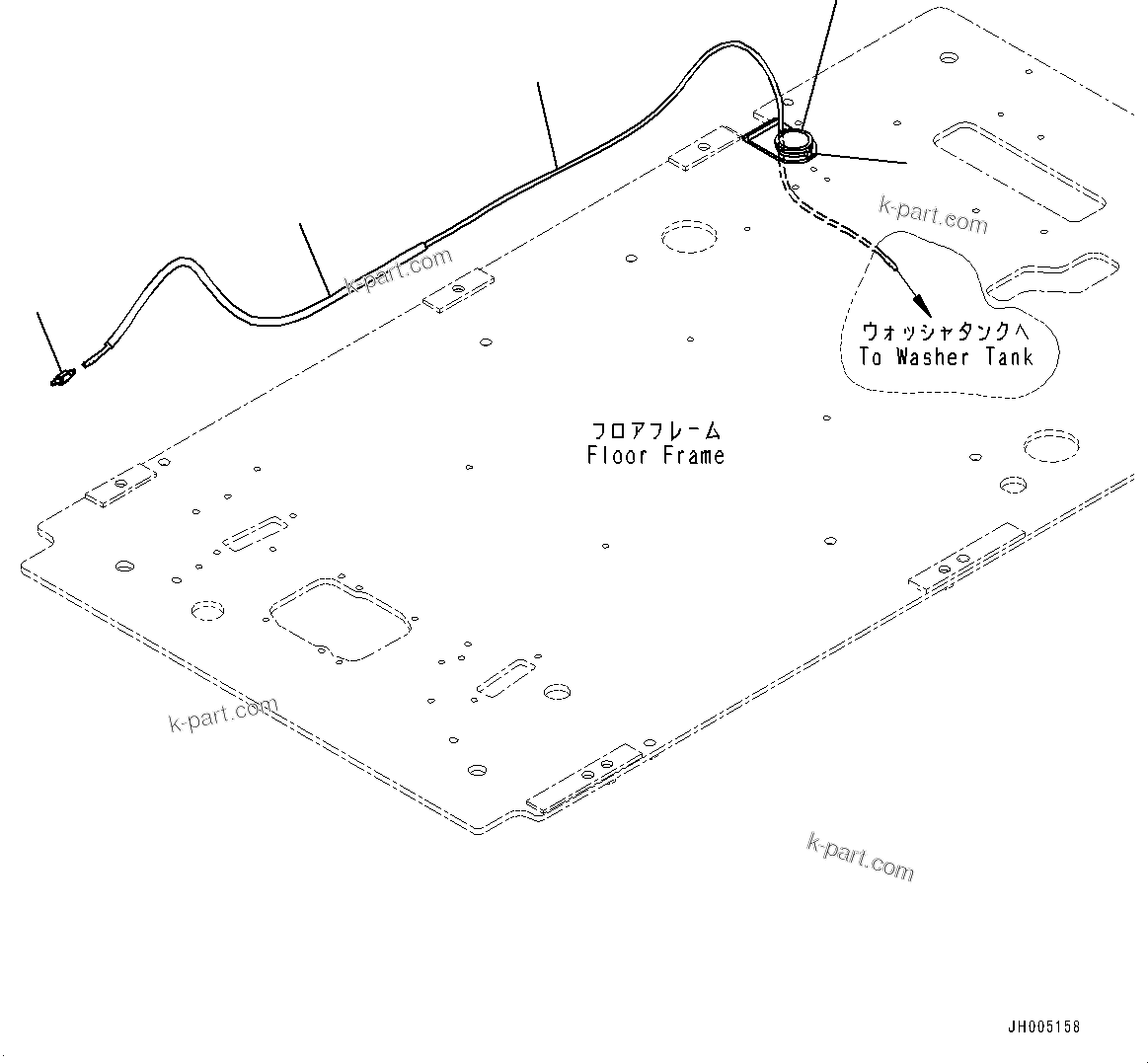 k-part.com

k-part.com

ウォッシャタンクへ
To Washer Tank

フロアフレーム
Floor Frame

k-part.com

k-part.com

JH005158