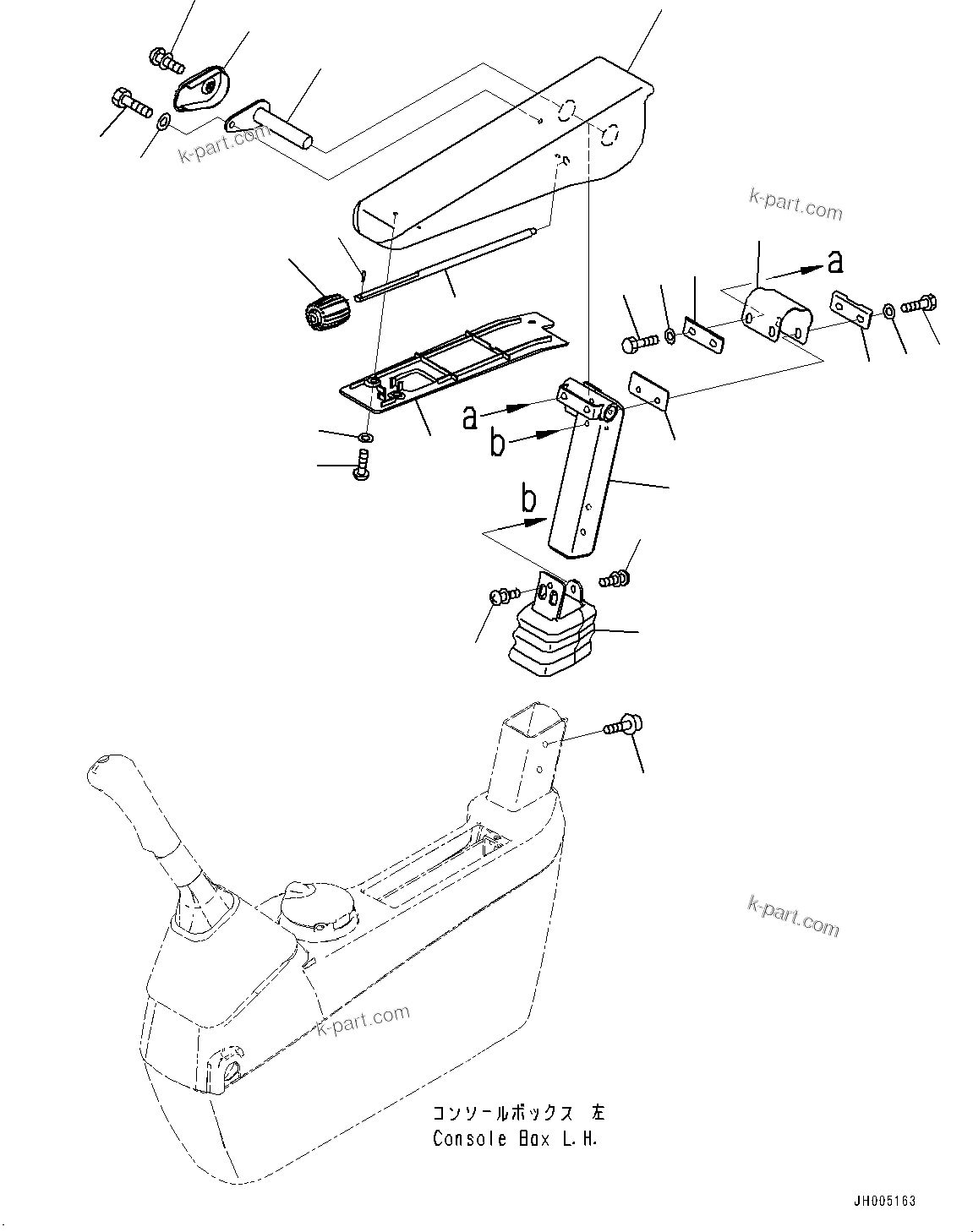 k-part.com

k-part.com

a

a

b

b

k-part.com

k-part.com

コンソールボックス 左
Console Box L.H.

JH005163