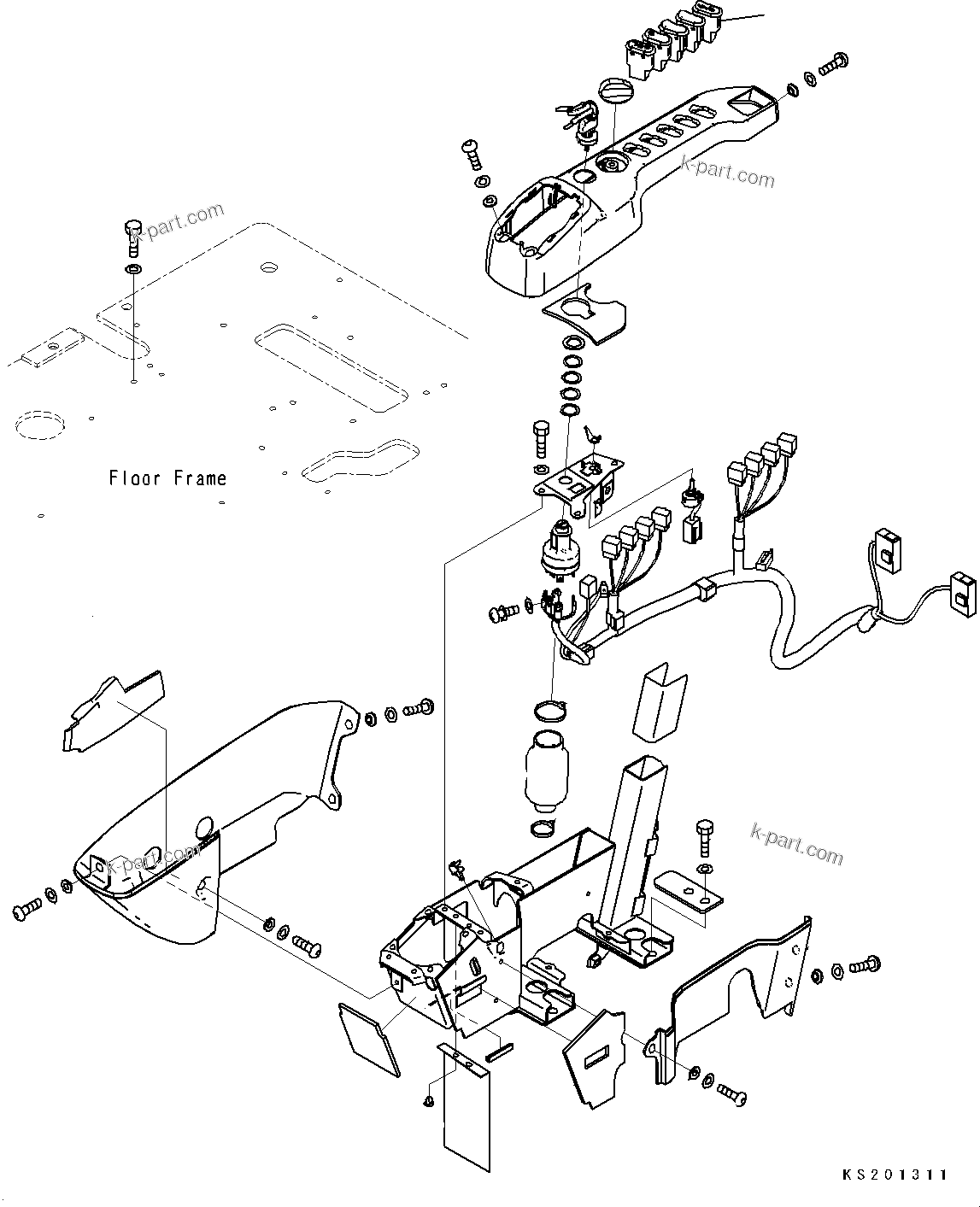 k-part.com

k-part.com

Floor Frame

k-part.com

k-part.com

KS201311