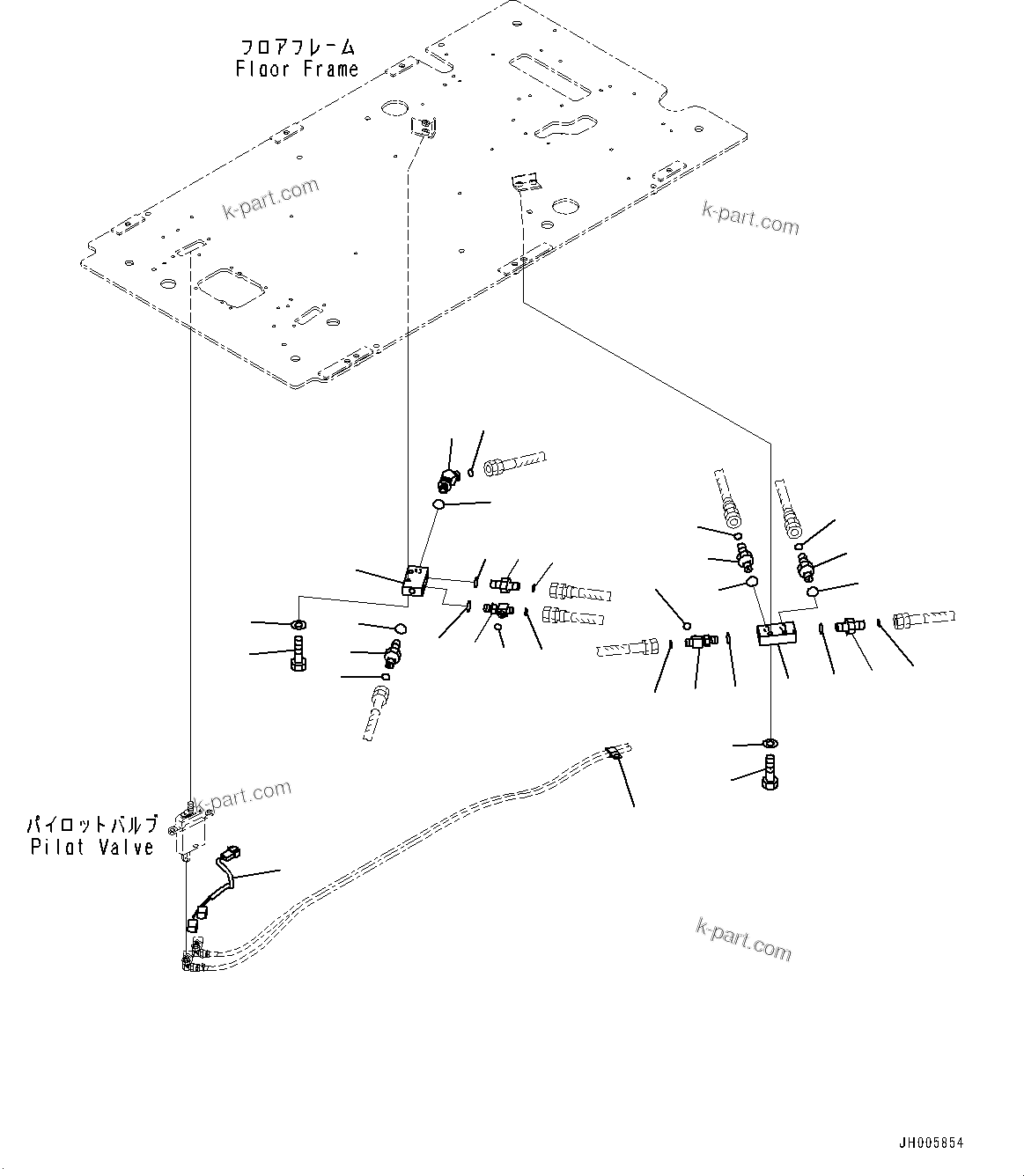 フロアフレーム
Floor Frame

k-part.com

k-part.com

k-part.com

パイロットバルブ
Pilot Valve

k-part.com

JH005854