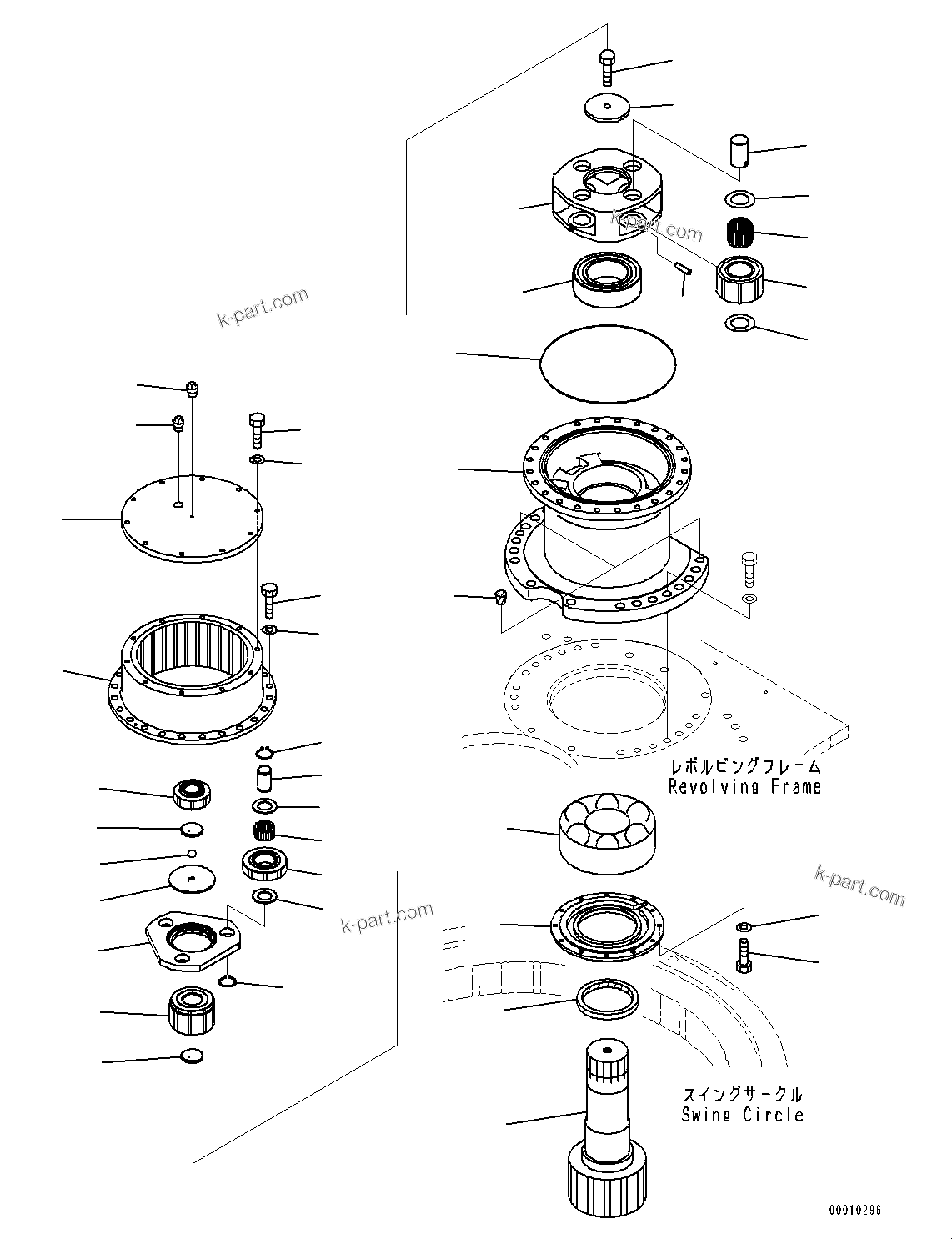 k-part.com

k-part.com

レボルビングフレーム
Revolving Frame

k-part.com

k-part.com

スイングサークル
Swing Circle

00010296