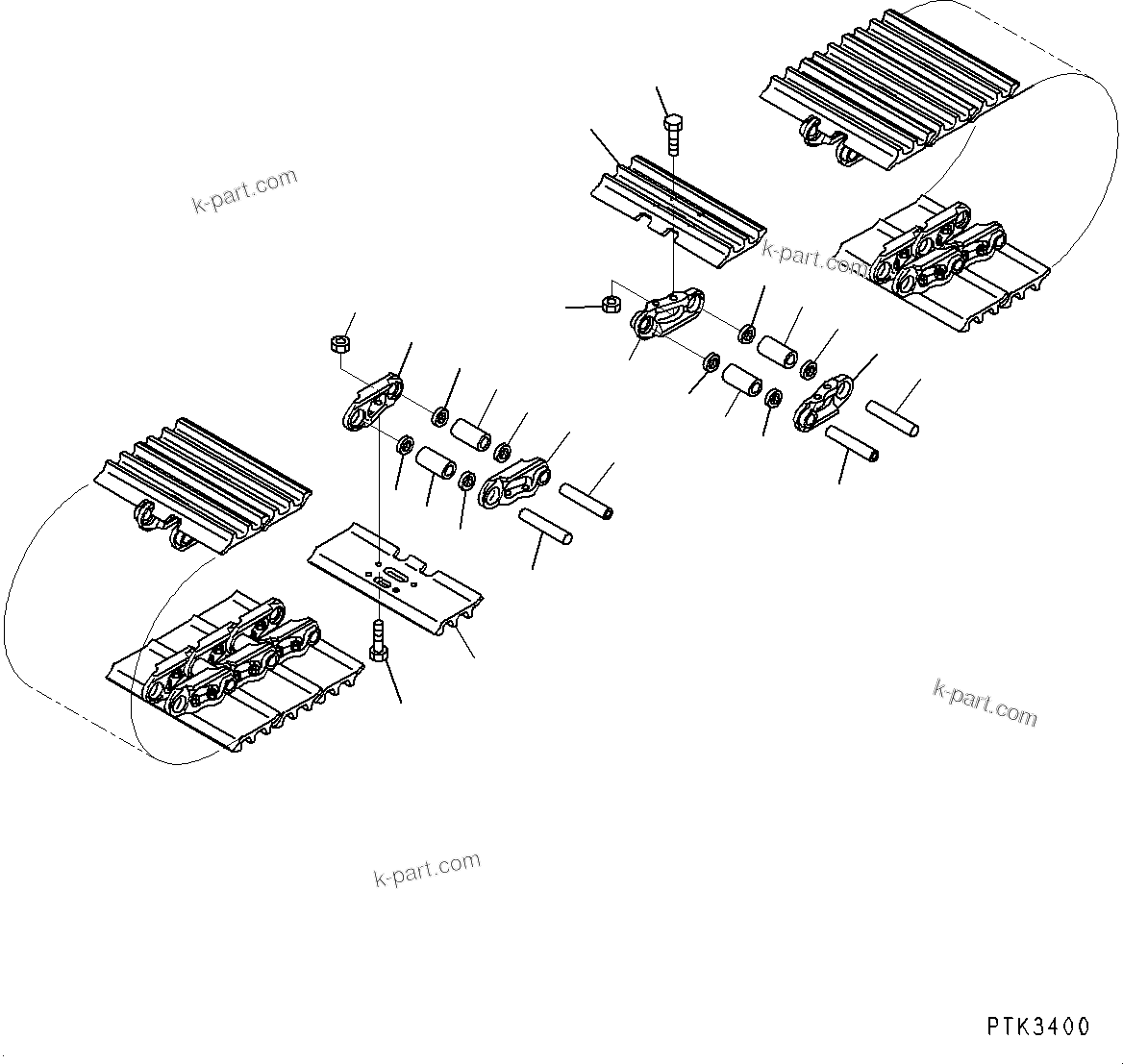 k-part.com

k-part.com

k-part.com

k-part.com

PTK3400