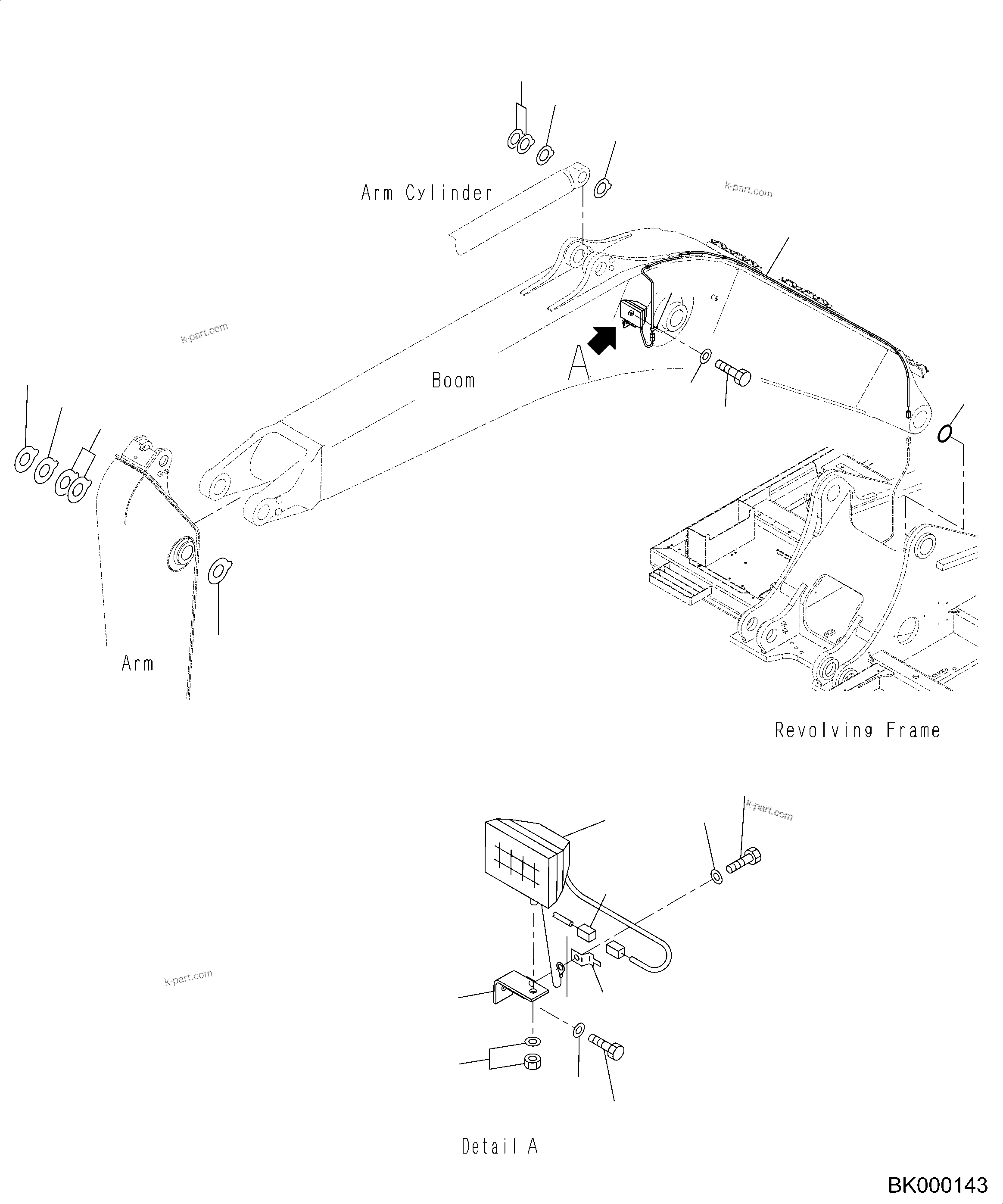 Arm Cylinder

k-part.com

k-part.com

A

Boom

Arm

Revolving Frame

k-part.com

k-part.com

Detail A

BK000143