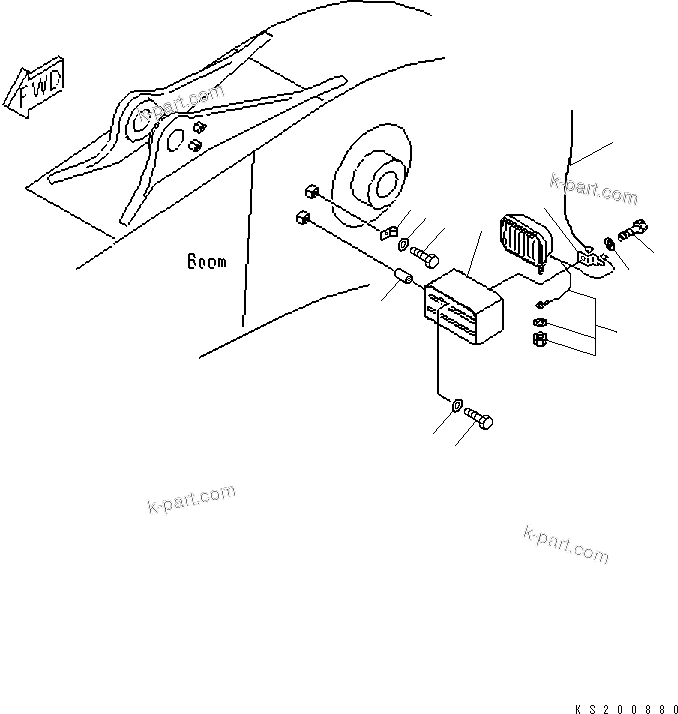 FWD

k-part.com

k-part.com

Boom

k-part.com

k-part.com

KS200880