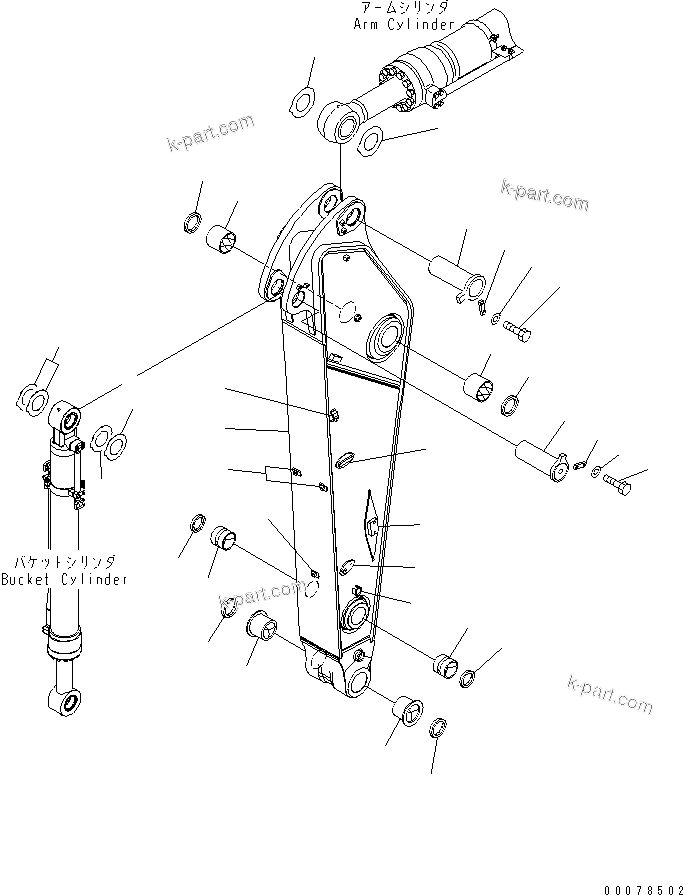 アームシリンダ
Arm Cylinder

k-part.com

k-part.com

バケットシリンダ
Bucket Cylinder

k-part.com

k-part.com

00078502