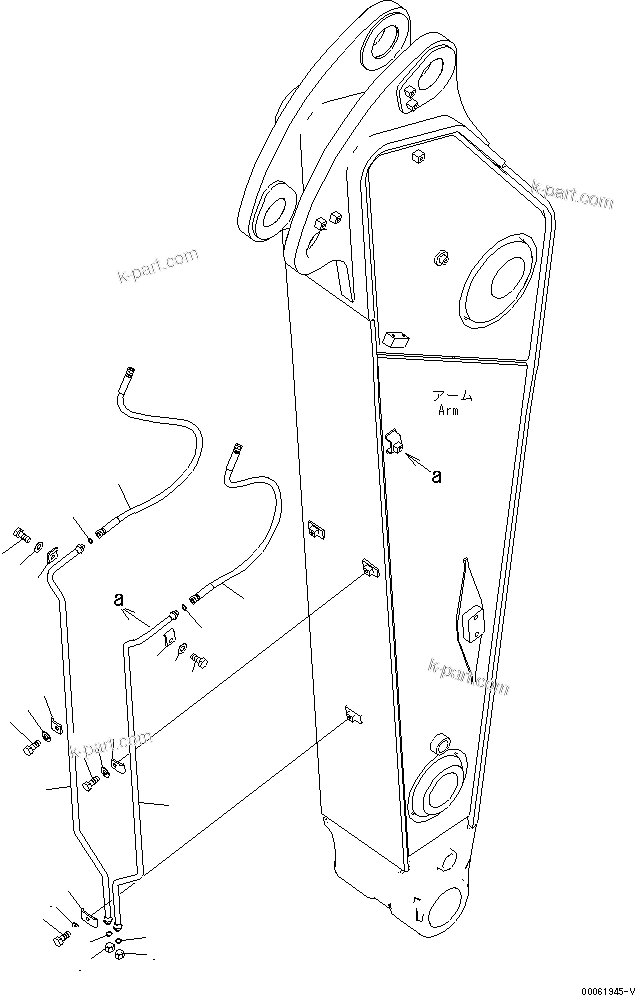 k-part.com

k-part.com

アーム
Arm

a

a

k-part.com

k-part.com

00061945-V