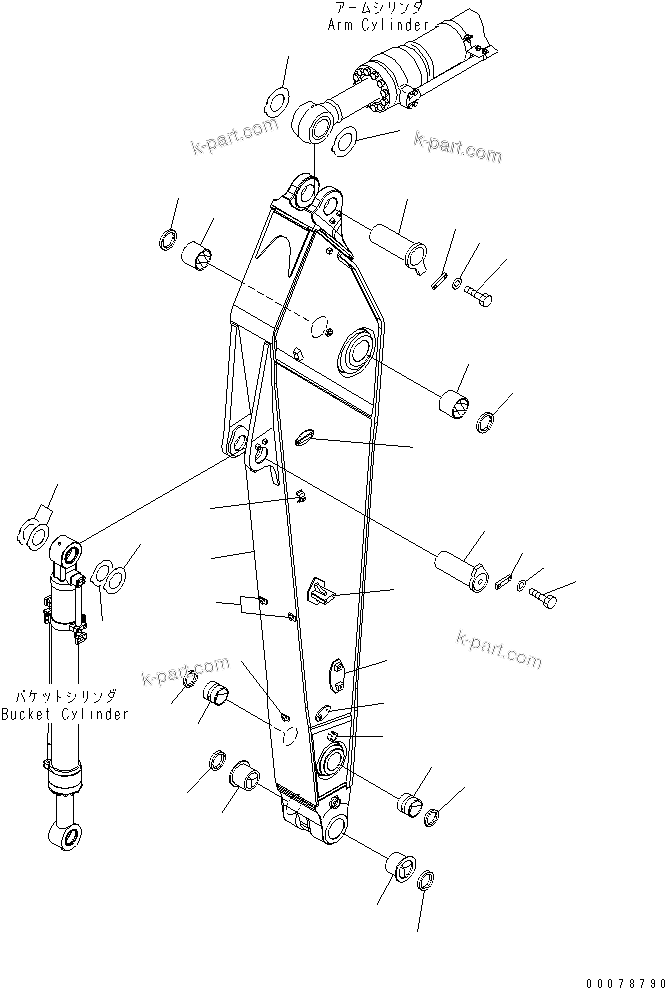 アームシリンダ
Arm Cylinder

k-part.com

k-part.com

k-part.com

k-part.com

バケットシリンダ
Bucket Cylinder

00078790