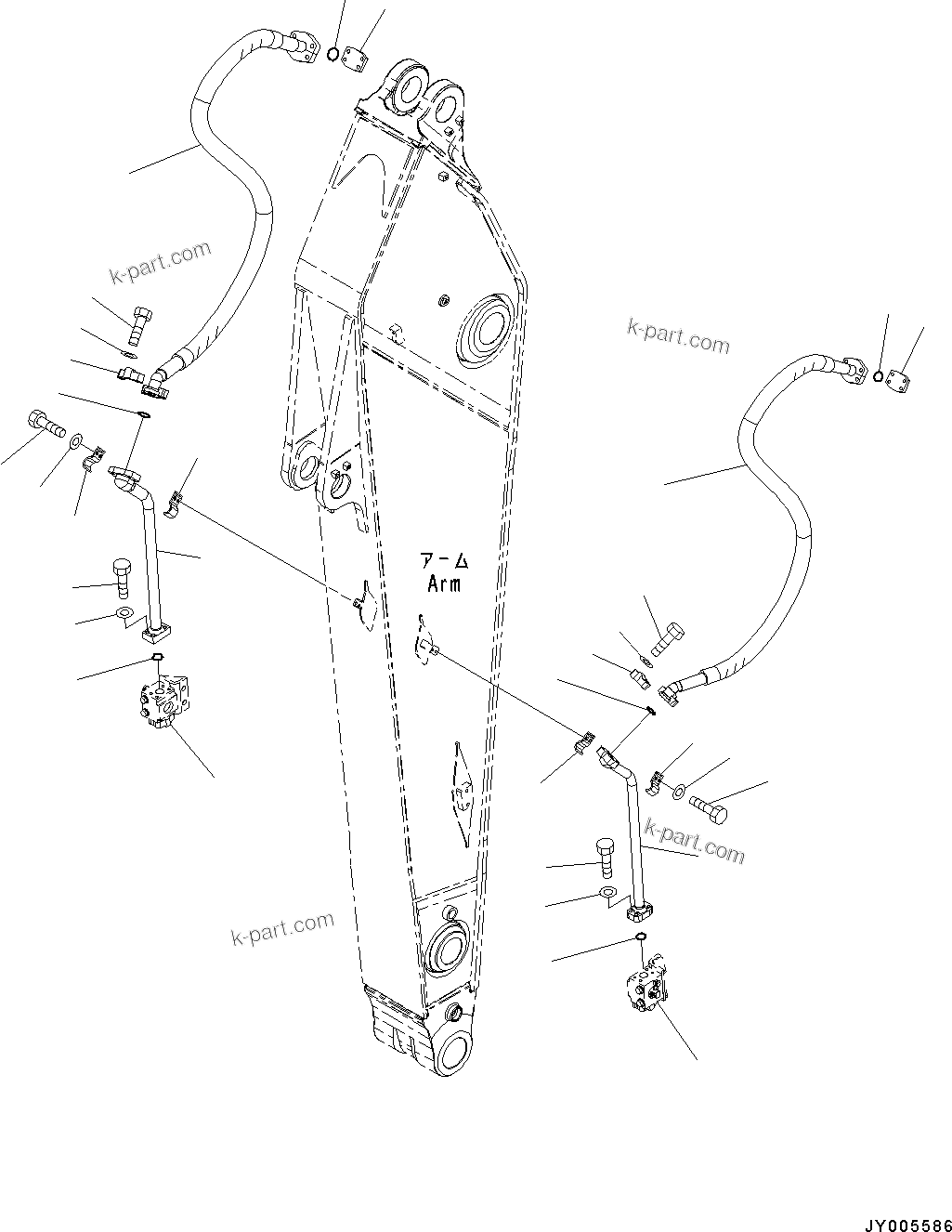 k-part.com

k-part.com

アーム
Arm

k-part.com

k-part.com

JY005586