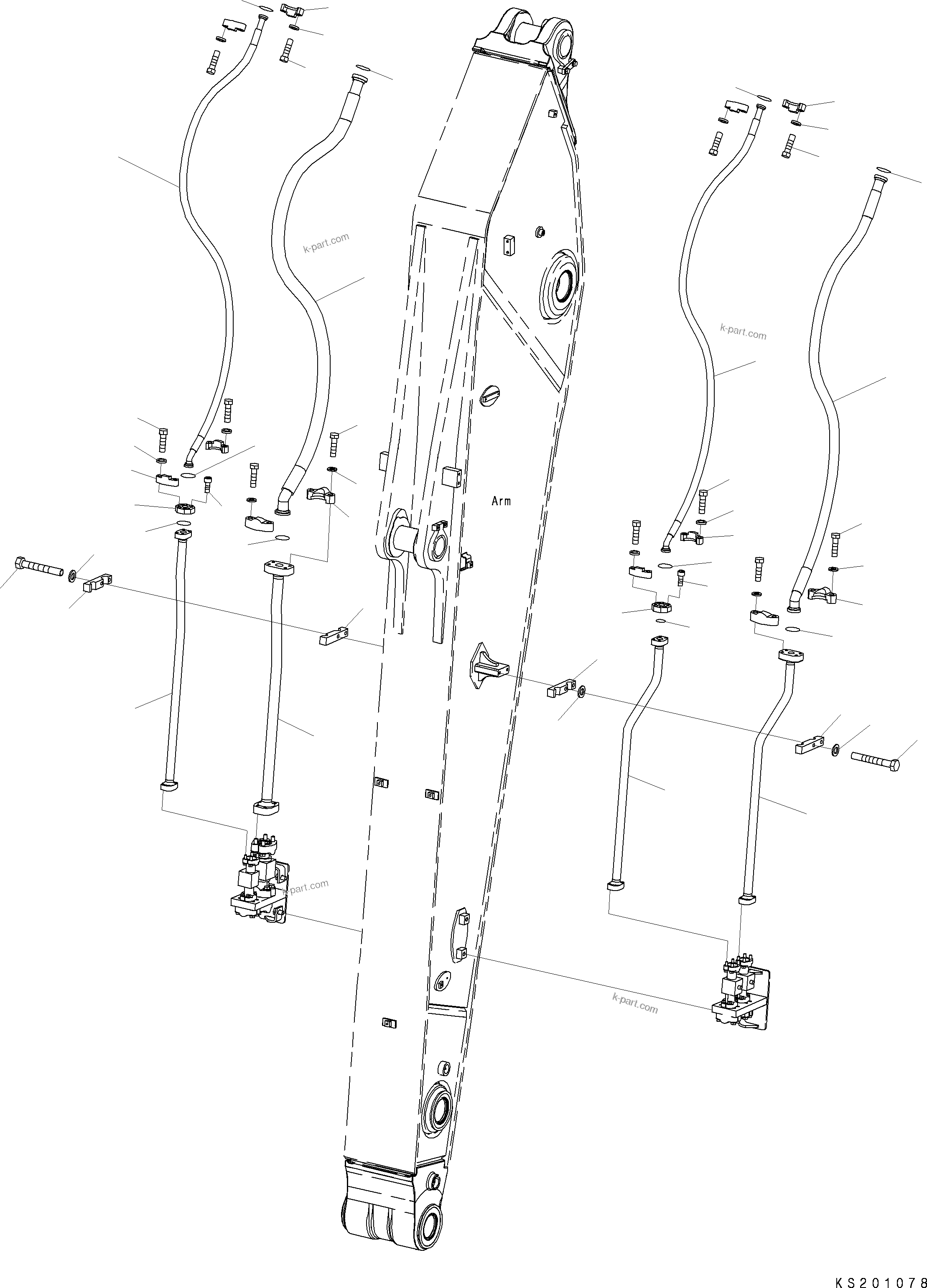 k-part.com

k-part.com

Arm

k-part.com

k-part.com

KS201078