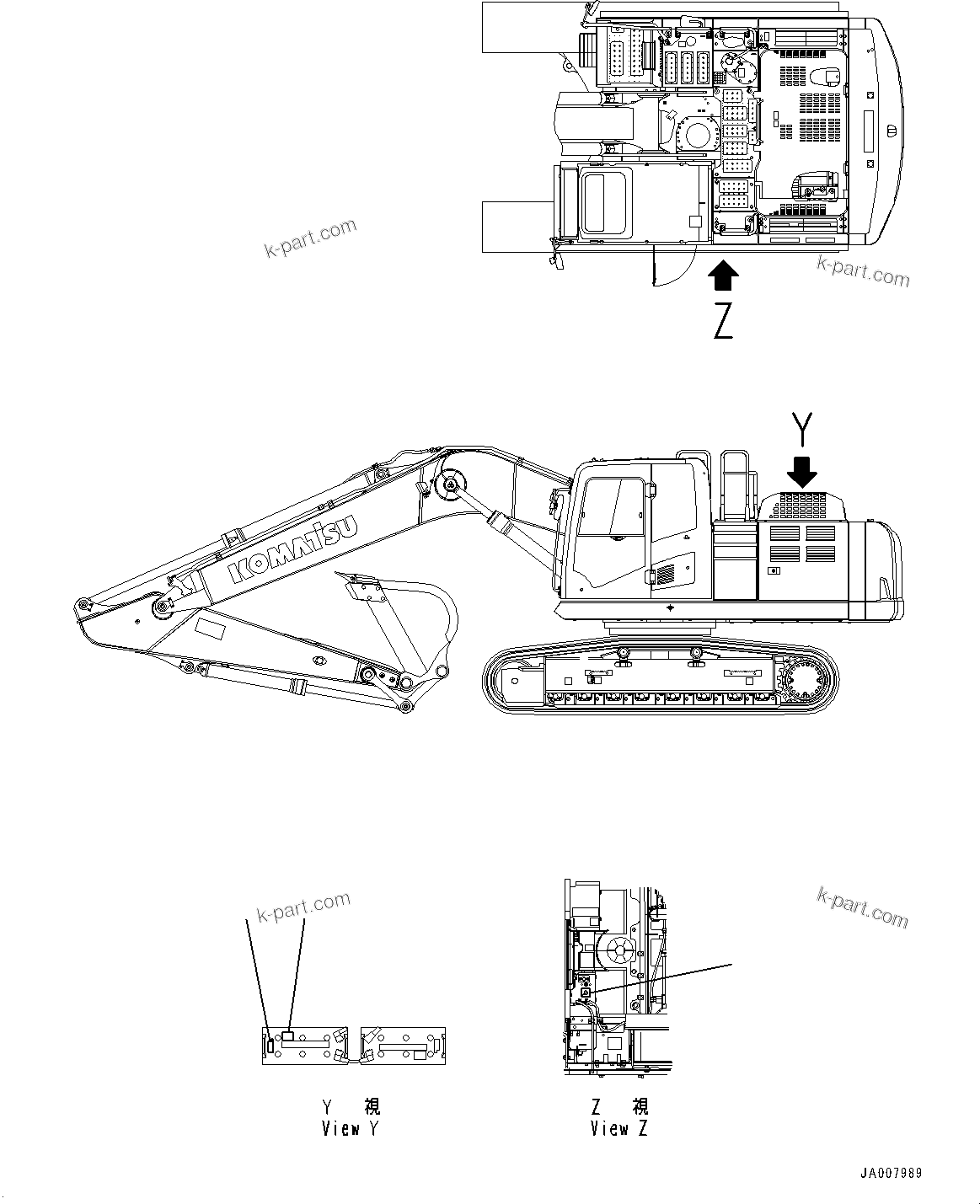 k-part.com

k-part.com

Z

Y

KOMATSU

k-part.com

k-part.com

Y 視
View Y

Z 視
View Z

JA007989