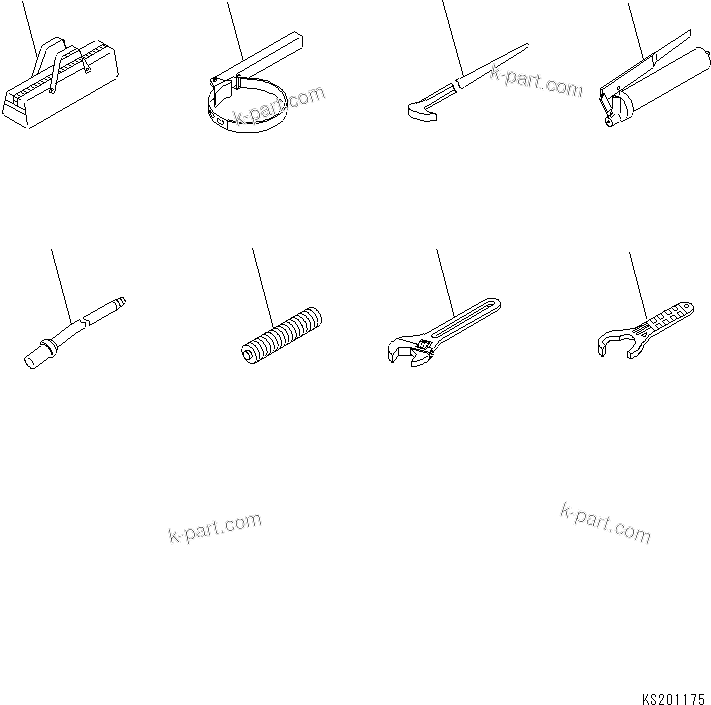 k-part.com

k-part.com

k-part.com

k-part.com

KS201175