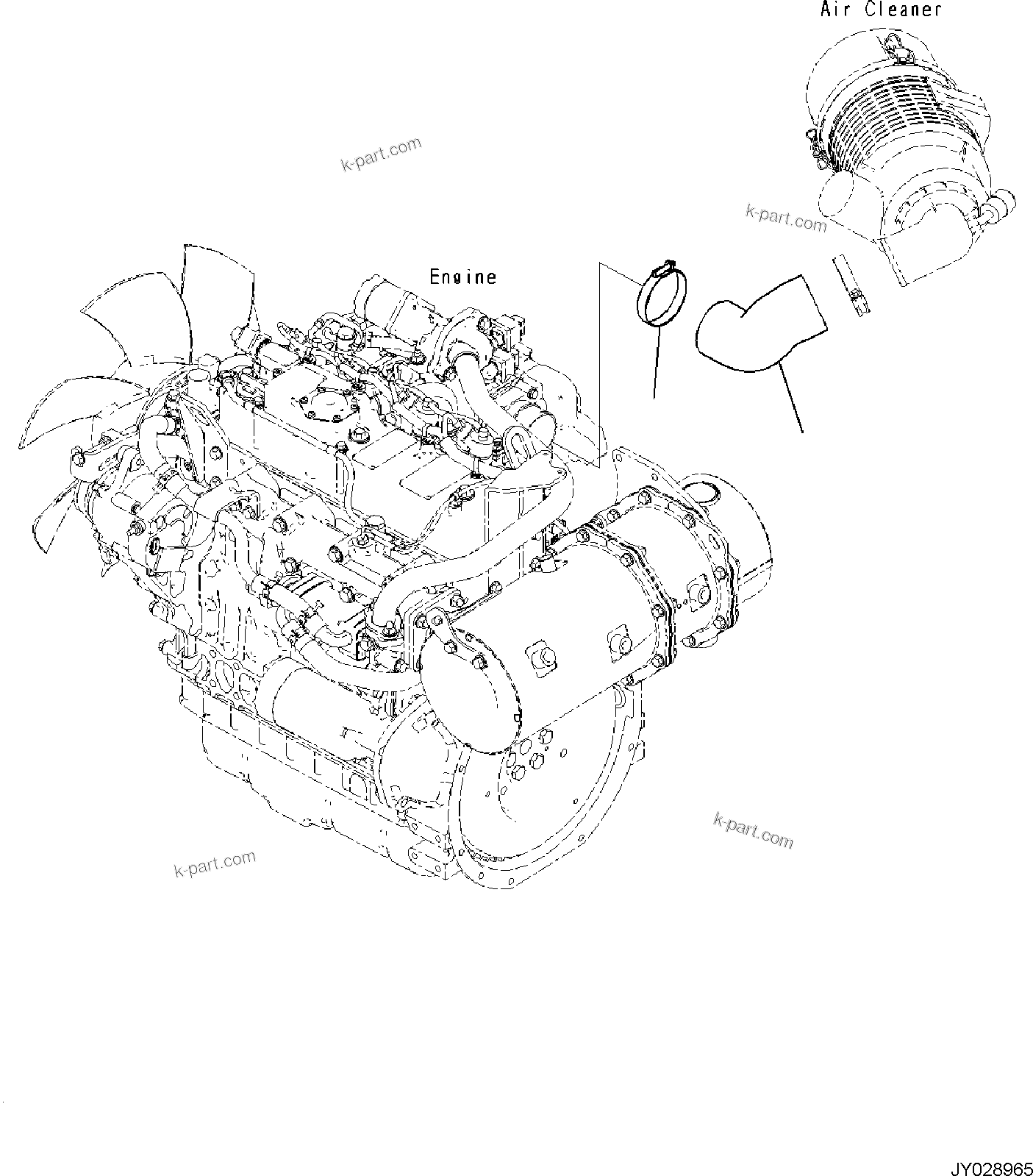 Air Cleaner

k-part.com

k-part.com

Engine

k-part.com

k-part.com

JY028965