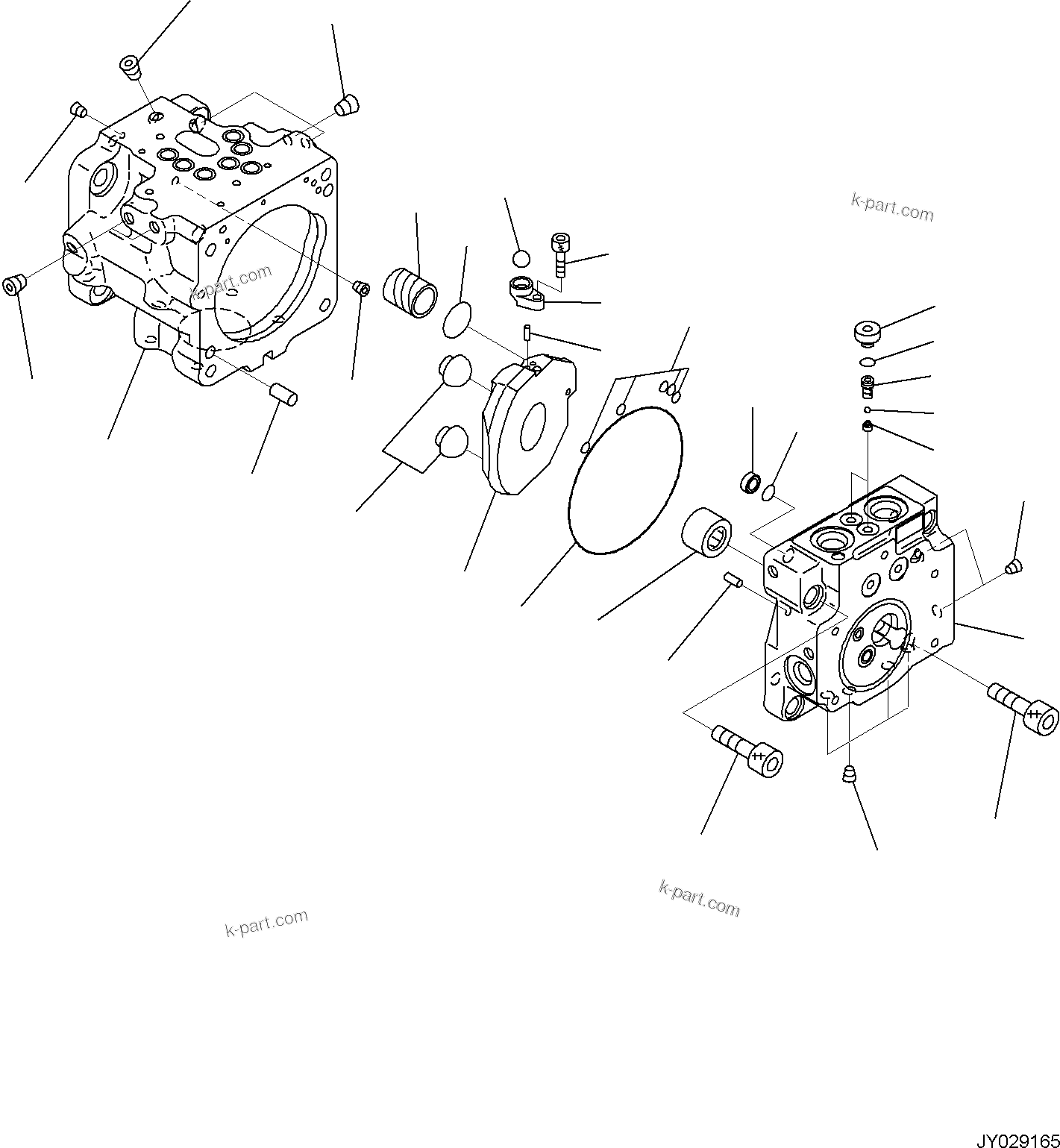 k-part.com
k-part.com
k-part.com
k-part.com
JY029165