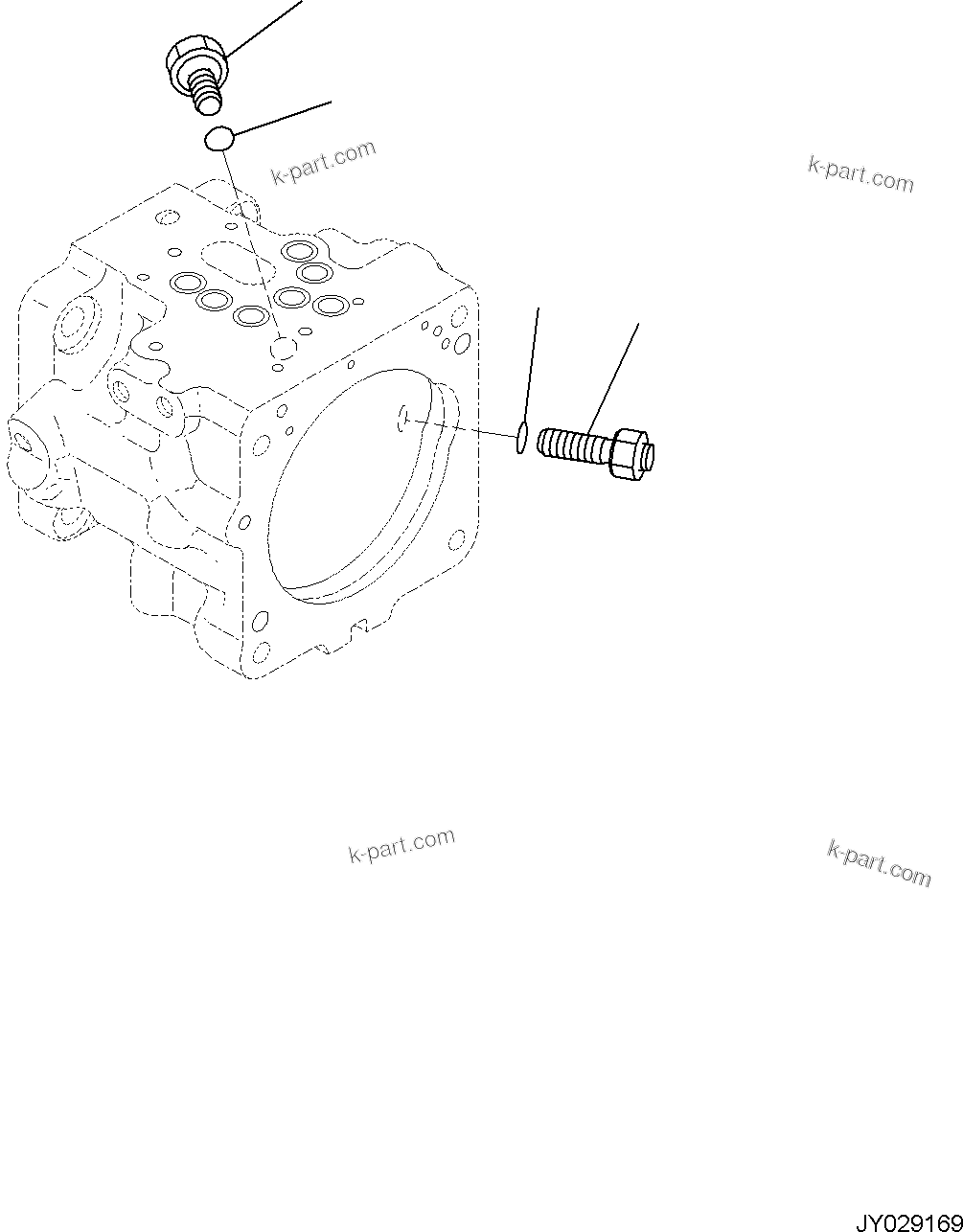 k-part.com
k-part.com
k-part.com
k-part.com
JY029169