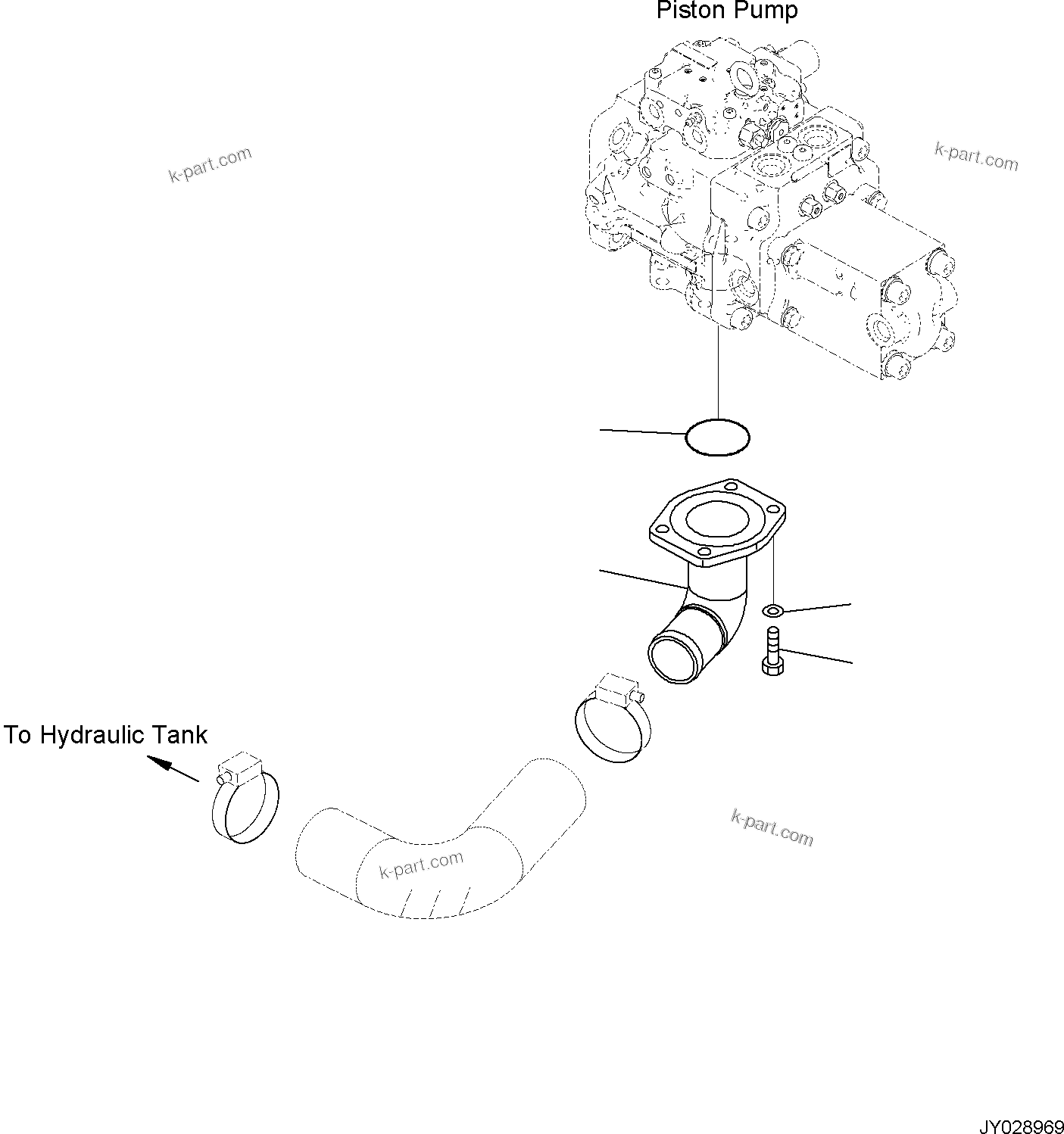 Piston Pump

k-part.com

k-part.com

To Hydraulic Tank

k-part.com

k-part.com

JY028969