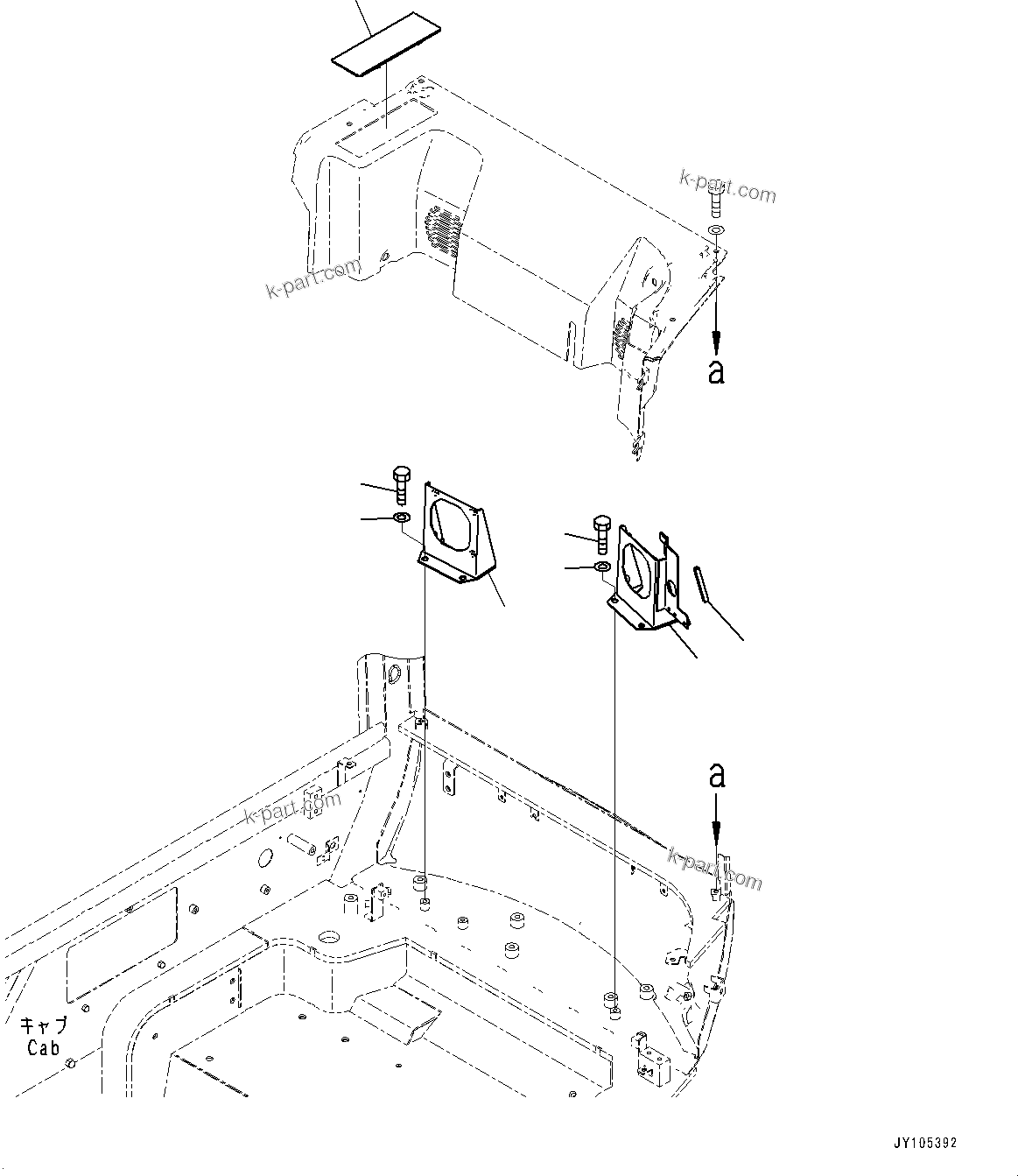 k-part.com
k-part.com
a
a
k-part.com
k-part.com
キャブ
Cab
JY105392