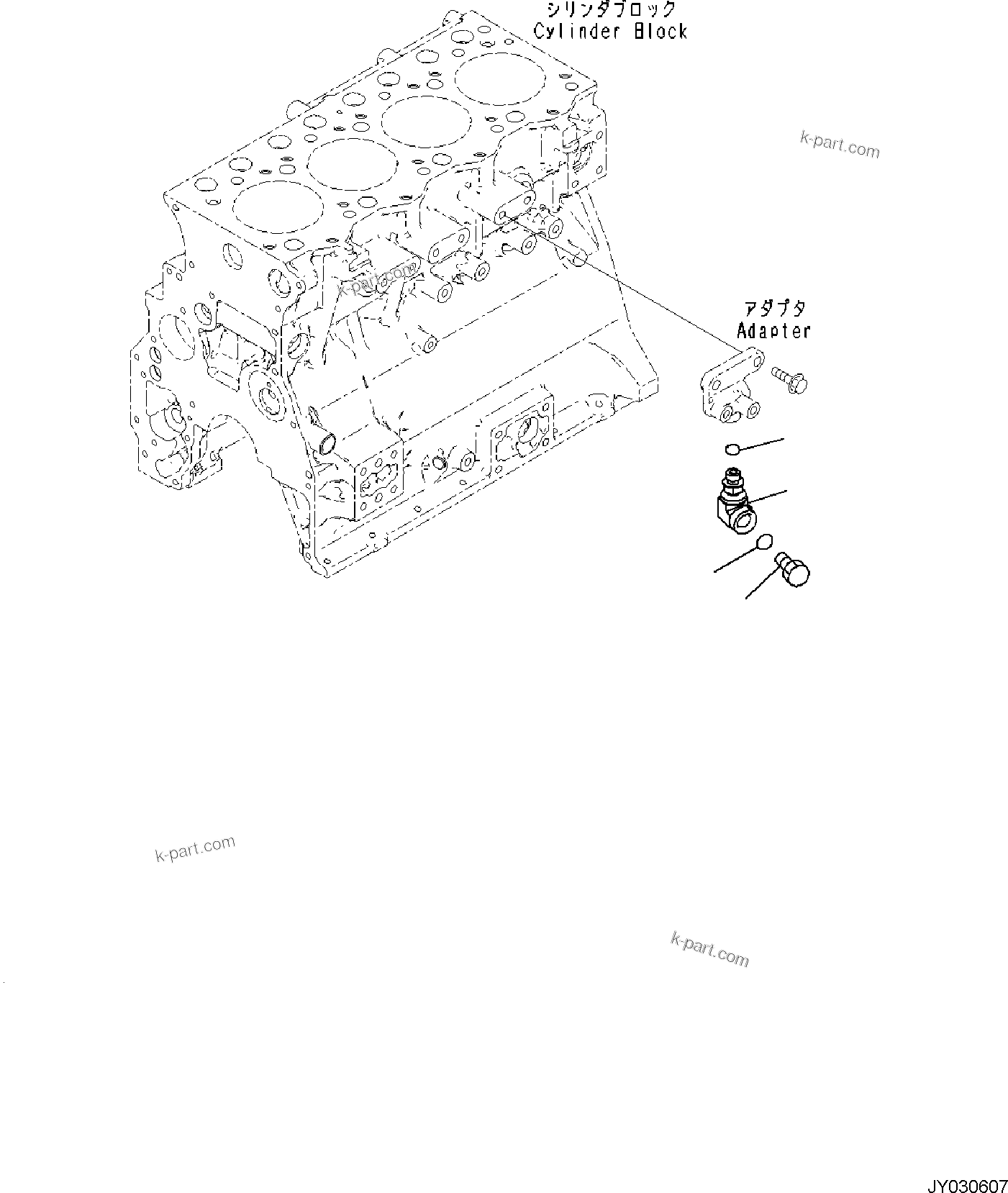 シリンダブロック
Cylinder Block

k-part.com

k-part.com

アダプタ
Adapter

k-part.com

k-part.com

JY030607