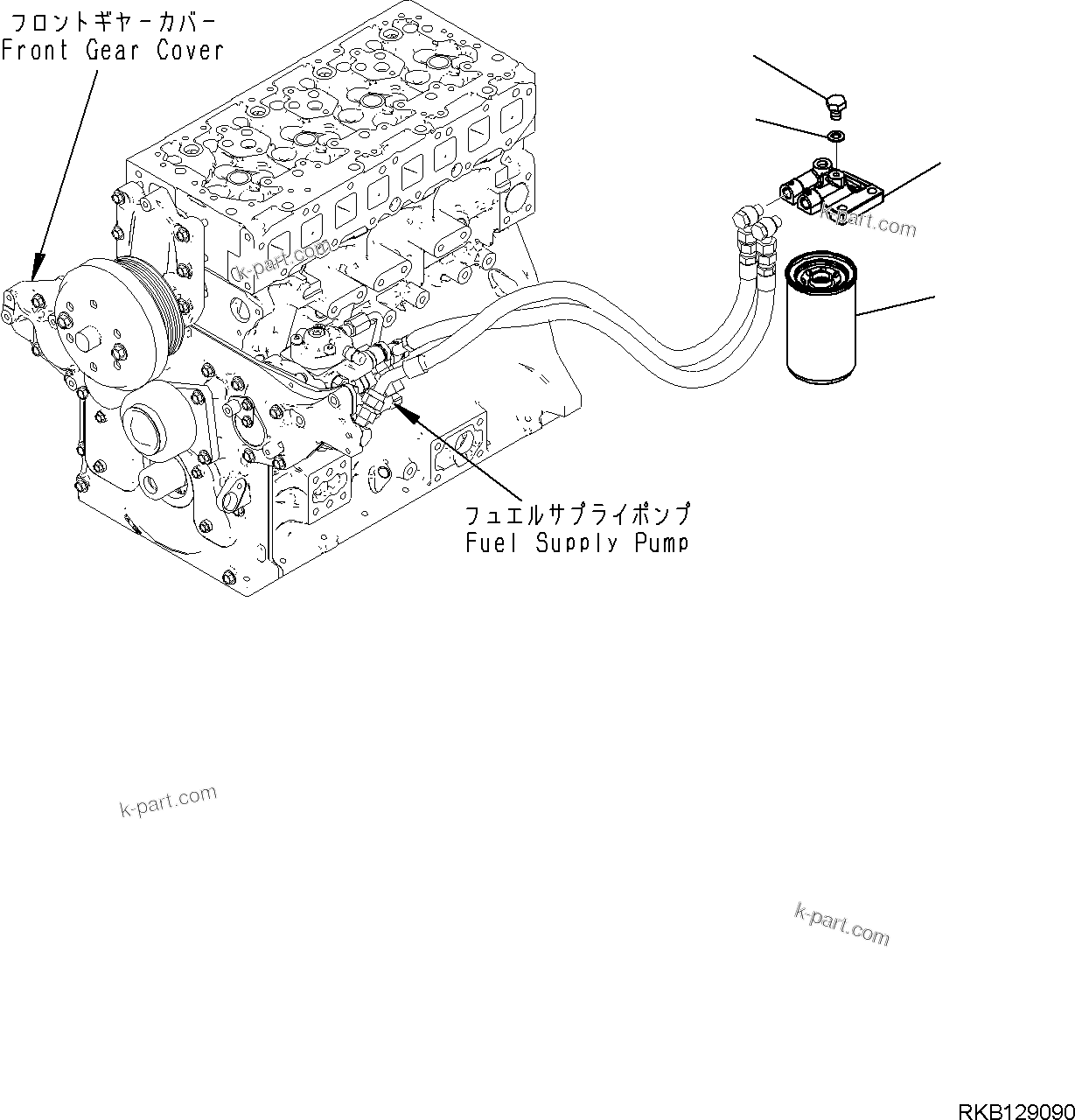 フロントギヤーカバー
Front Gear Cover

k-part.com

k-part.com

フュエルサプライポンプ
Fuel Supply Pump

k-part.com

k-part.com

RKB129090