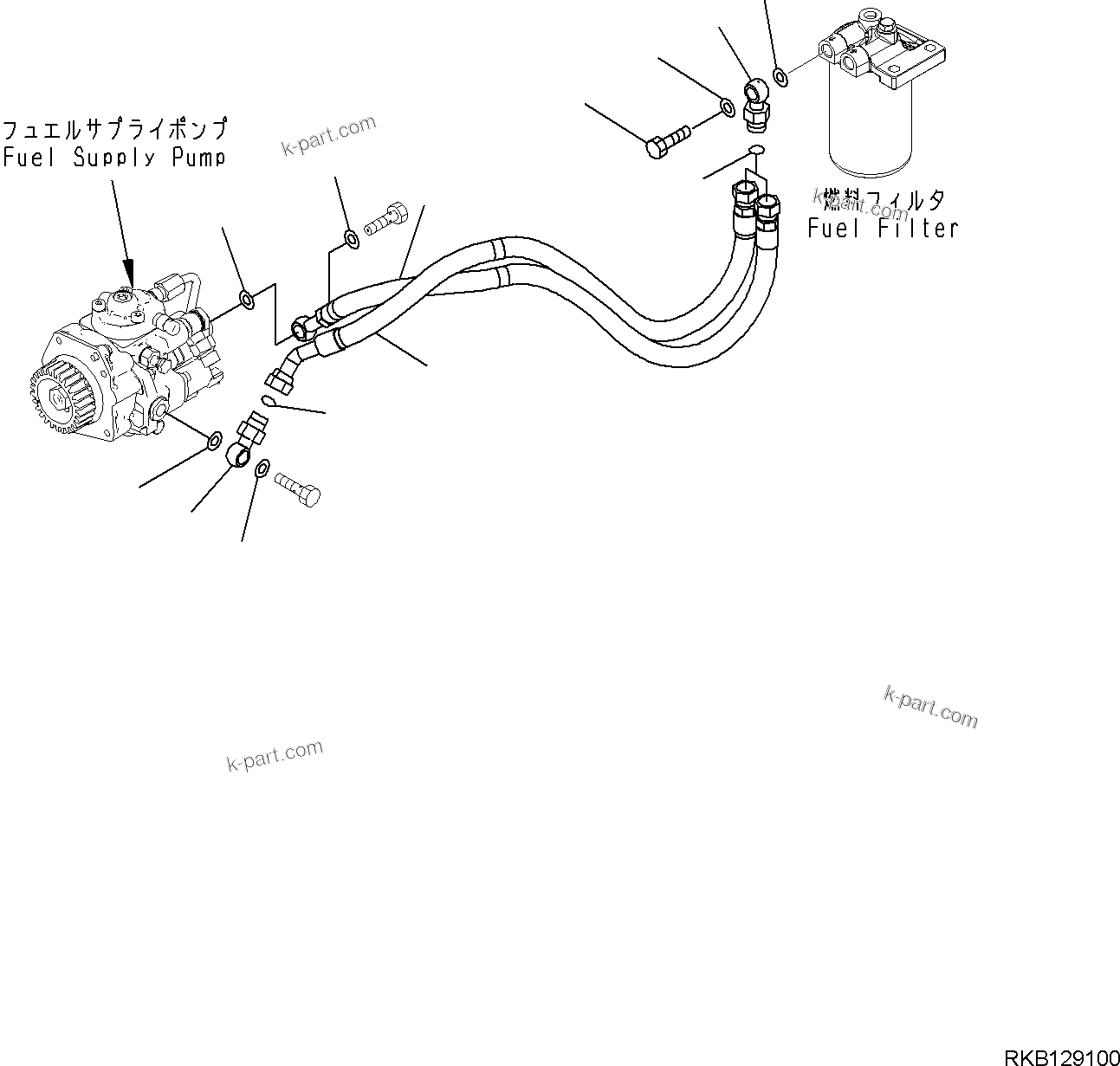 フュエルサプライポンプ
Fuel Supply Pump

k-part.com

燃料フィルタ
Fuel Filter

k-part.com

k-part.com

k-part.com

RKB129100