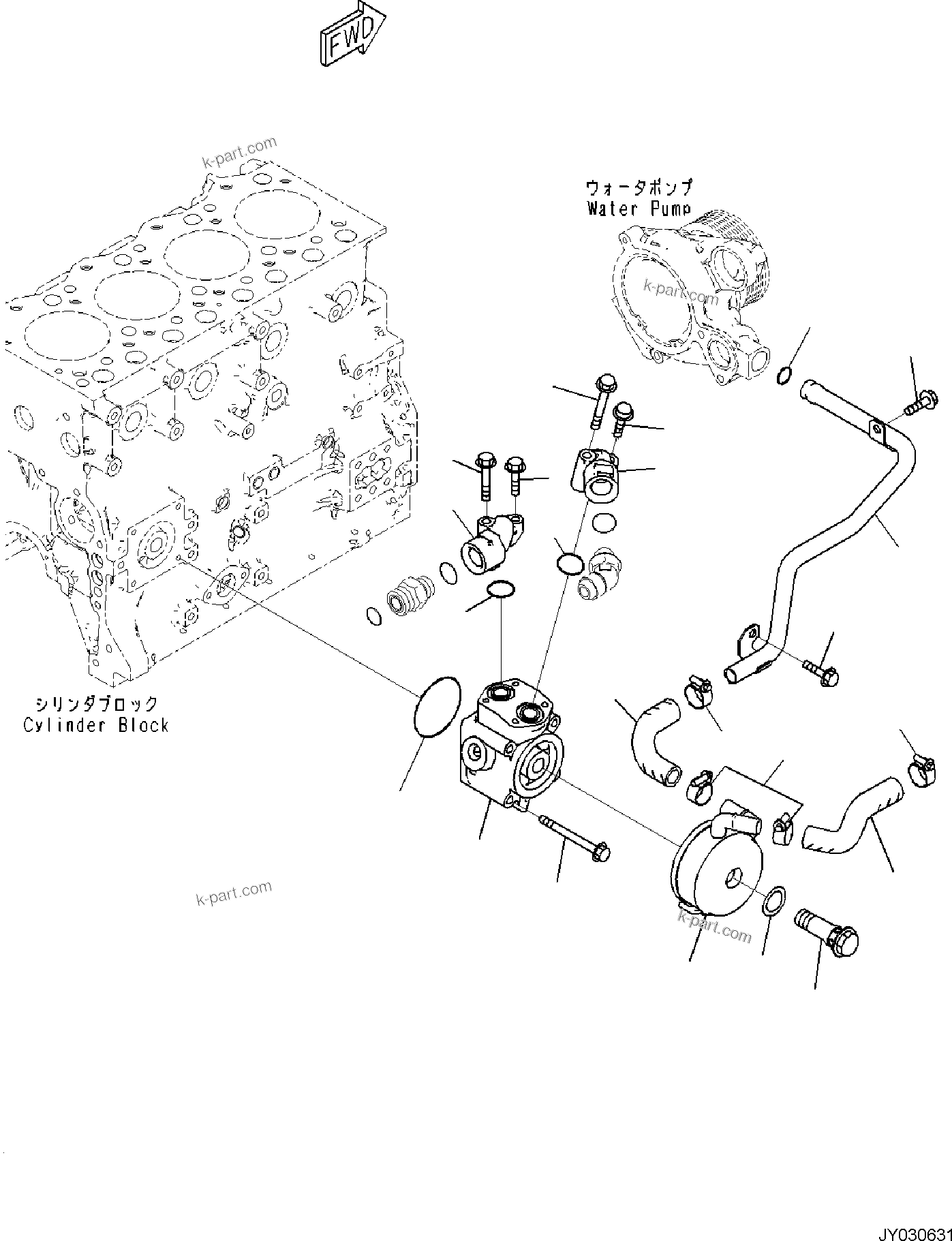 FWD

k-part.com

ウォータポンプ
Water Pump

k-part.com

シリンダブロック
Cylinder Block

k-part.com

k-part.com

JY030631