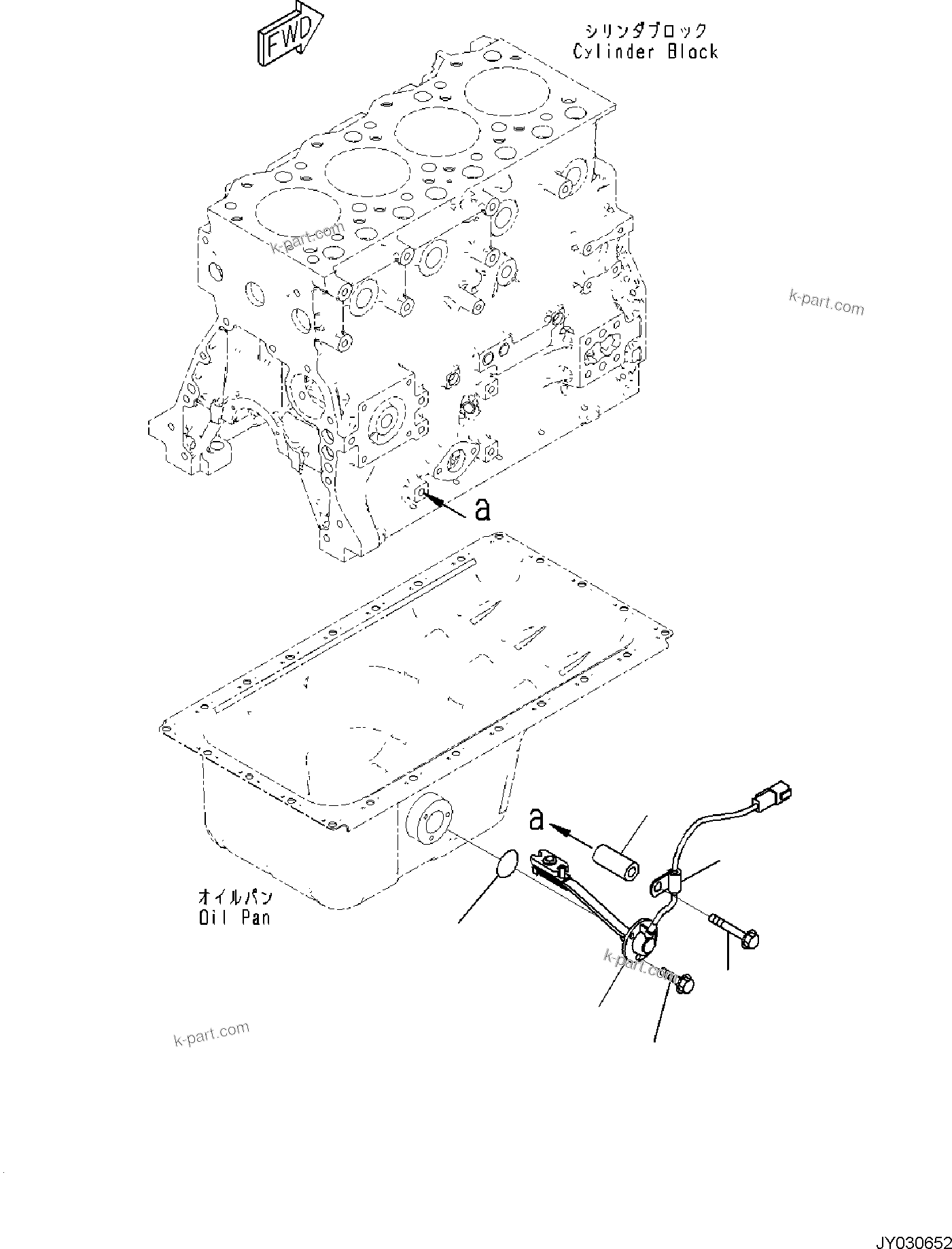 FWD

シリンダブロック
Cylinder Block

k-part.com

k-part.com

a

a

オイルパン
Oil Pan

k-part.com

k-part.com

JY030652