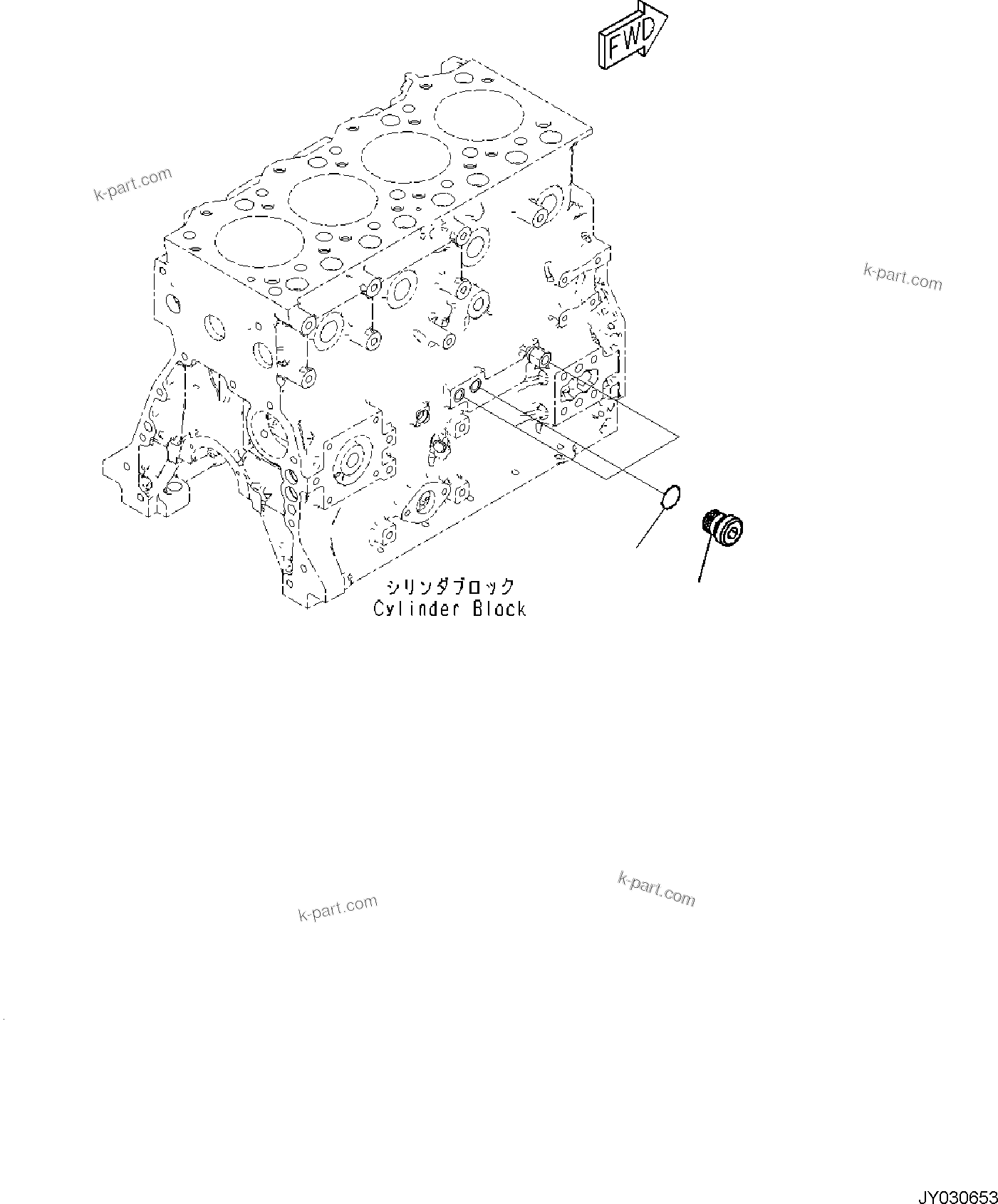 FWD

k-part.com

k-part.com

シリンダブロック
Cylinder Block

k-part.com

k-part.com

JY030653