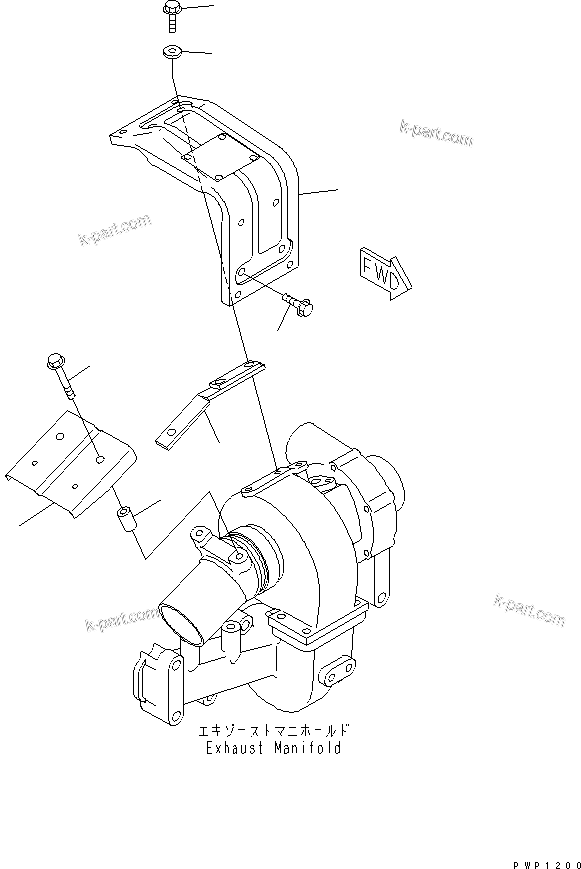 k-part.com

k-part.com

FWD

k-part.com

k-part.com

エキゾーストマニホールド
Exhaust Manifold

PWP1200