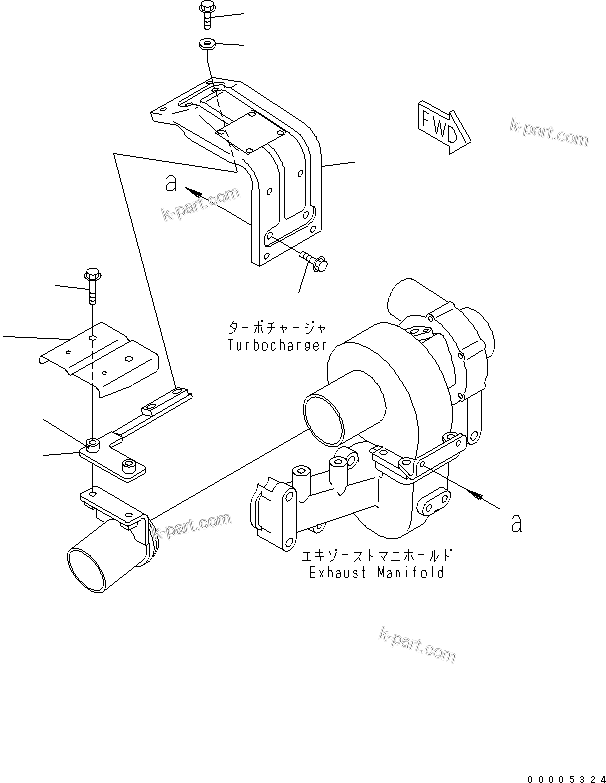 FWD

k-part.com

a

k-part.com

ターボチャージャ
Turbocharger

k-part.com

a

エキゾーストマニホールド
Exhaust Manifold

k-part.com

00005324