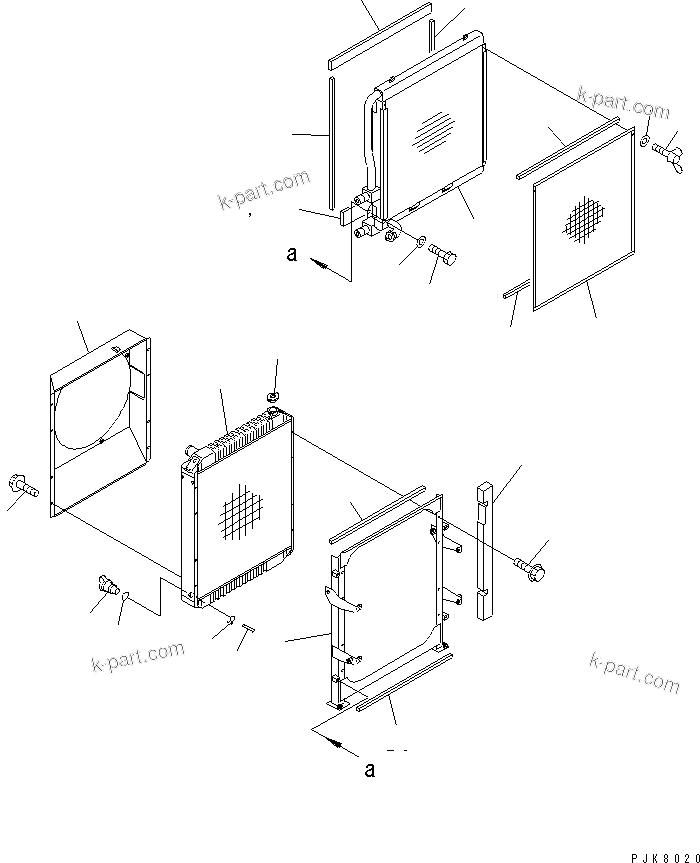 k-part.com

k-part.com

a

k-part.com

k-part.com

a

PJK8020