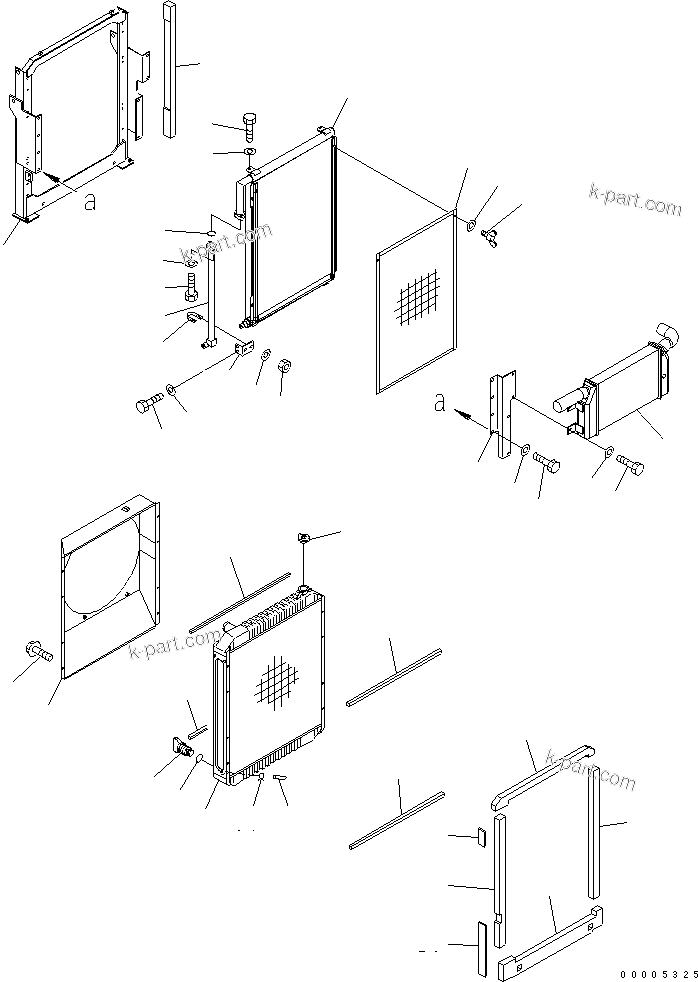 a

k-part.com

k-part.com

a

k-part.com

k-part.com

00005325