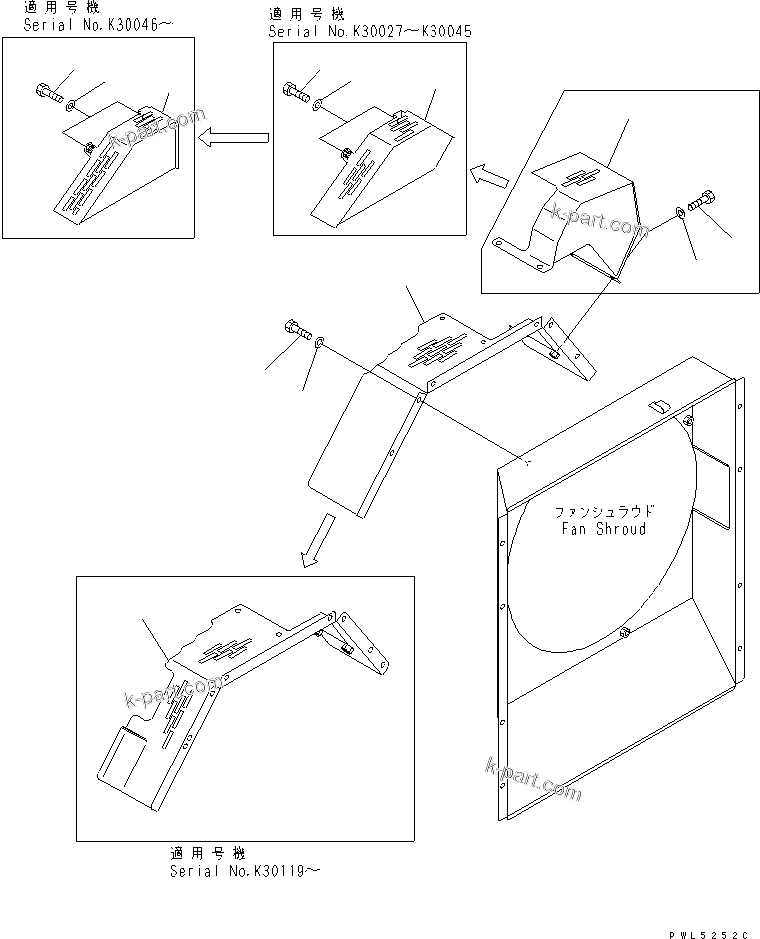 適用号機
Serial No.K30046~

適用号機
Serial No.K30027~K30045

k-part.com

k-part.com

ファンシュラウド
Fan Shroud

k-part.com

k-part.com

適用号機
Serial No.K30119~

PWL5252C