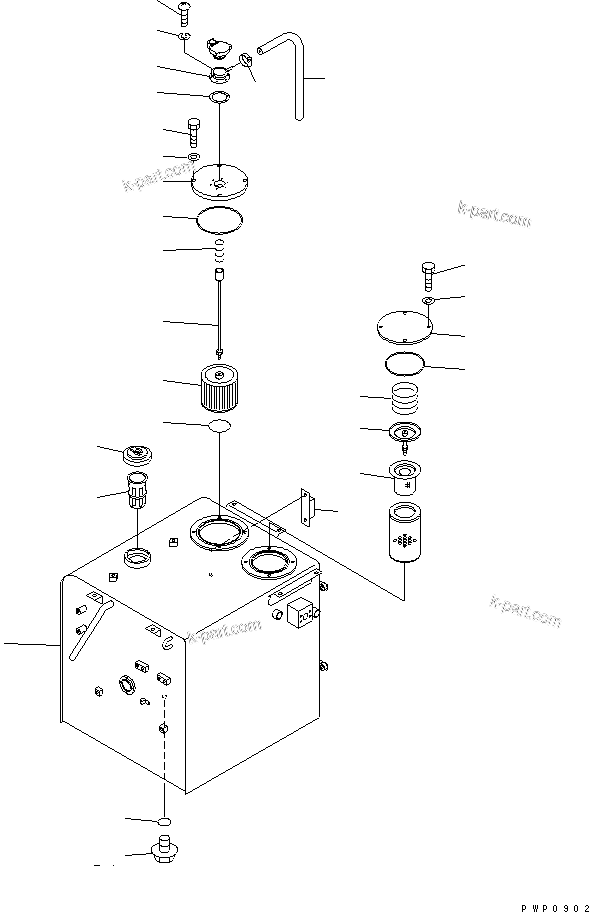 k-part.com

k-part.com

k-part.com

k-part.com

PWP0902