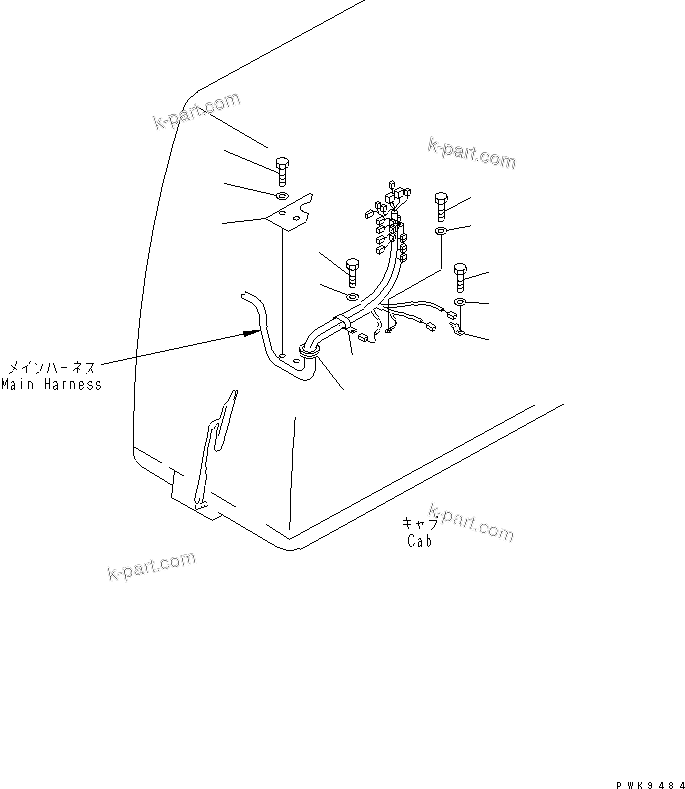 k-part.com

k-part.com

メインハーネス
Main Harness

キャブ
Cab

k-part.com

k-part.com

PWK9484