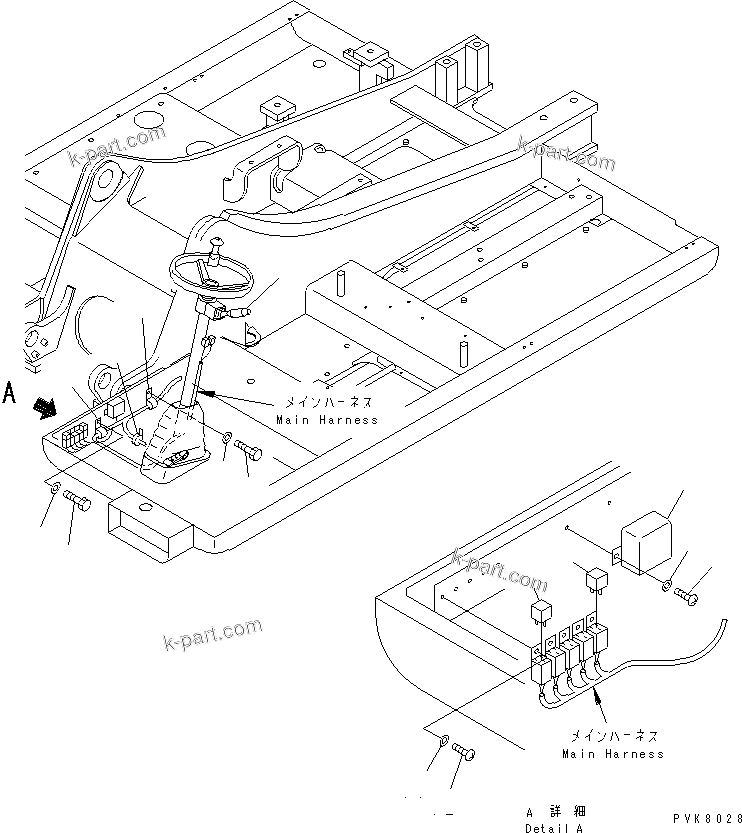 k-part.com

k-part.com

A

メインハーネス
Main Harness

k-part.com

k-part.com

メインハーネス
Main Harness

A 詳細
Detail A

PVK8028