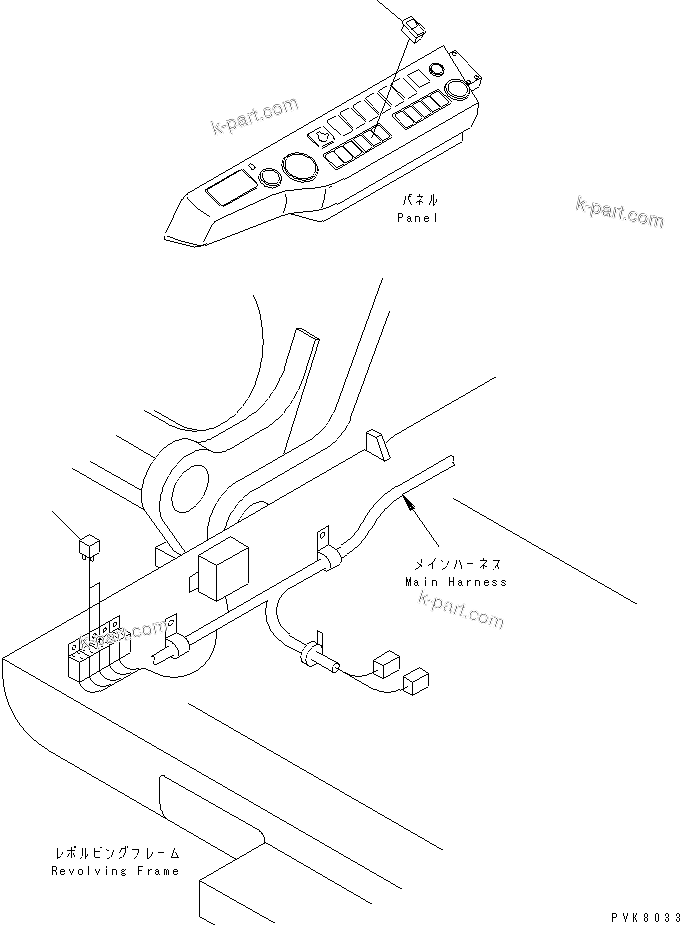 k-part.com

パネル
Panel

k-part.com

メインハーネス
Main Harness

k-part.com

k-part.com

レボルビングフレーム
Revolving Frame

PVK8033