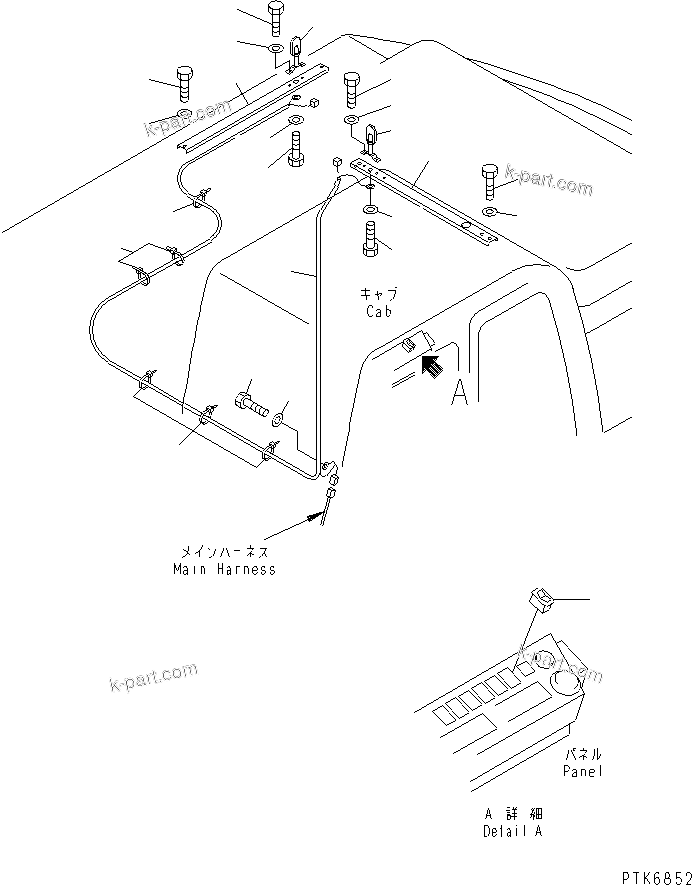 k-part.com

k-part.com

キャブ
Cab

A

メインハーネス
Main Harness

k-part.com

k-part.com

パネル
Panel

A 詳細
Detail A

PTK6852