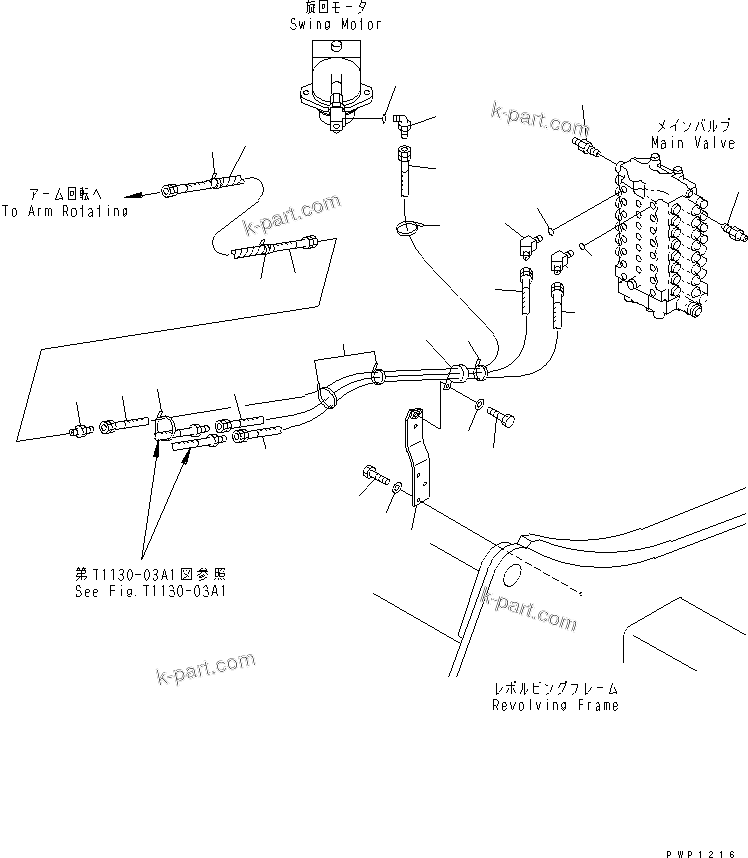 旋回モータ
Swing Motor

k-part.com

メインバルブ
Main Valve

アーム回転へ
To Arm Rotating

k-part.com

第T1130-03A1図参照
See Fig.T1130-03A1

k-part.com

k-part.com

レボルビングフレーム
Revolving Frame

PWP1216