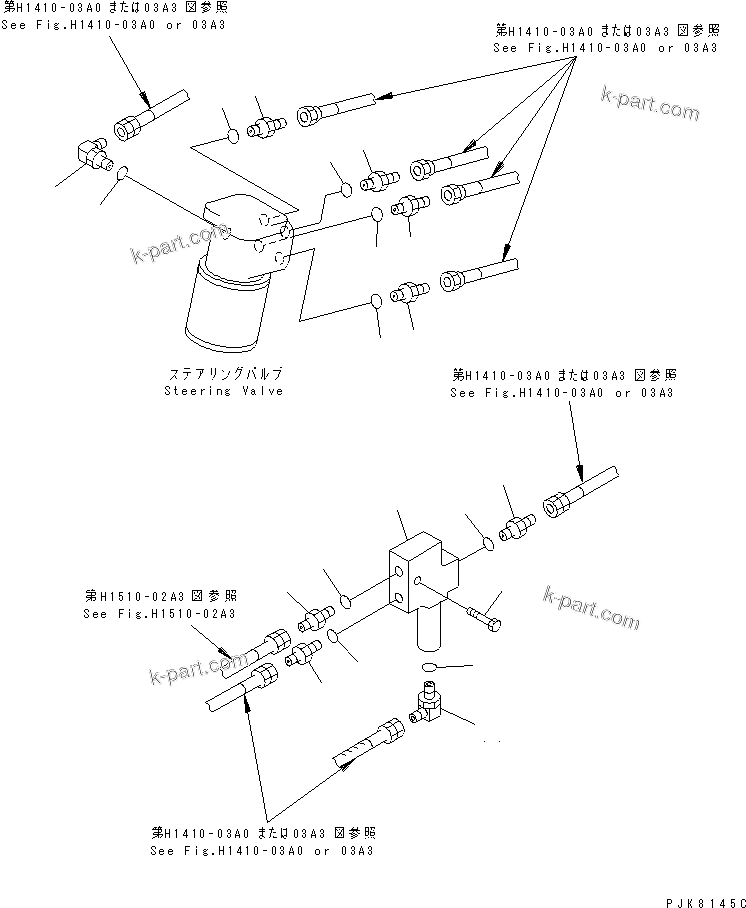 第H1410-03A0 または03A3 図参照
See Fig.H1410-03A0 or 03A3

第H1410-03A0 または03A3 図参照
See Fig.H1410-03A0 or 03A3

k-part.com

k-part.com

ステアリングバルブ
Steering Valve

第H1410-03A0 または03A3 図参照
See Fig.H1410-03A0 or 03A3

第H1510-02A3 図参照
See Fig.H1510-02A3

k-part.com

k-part.com

第H1410-03A0 または03A3 図参照
See Fig.H1410-03A0 or 03A3

PJK8145C