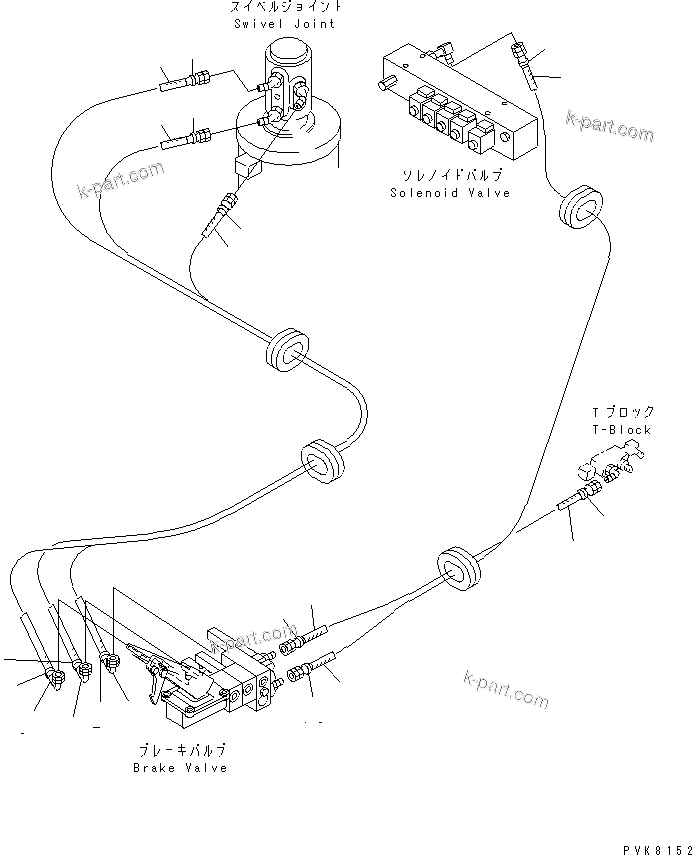 スイベルジョイント
Swivel Joint

k-part.com

ソレノイドバルブ
Solenoid Valve

k-part.com

Tブロック
T-Block

k-part.com

k-part.com

ブレーキバルブ
Brake Valve

PVK8152