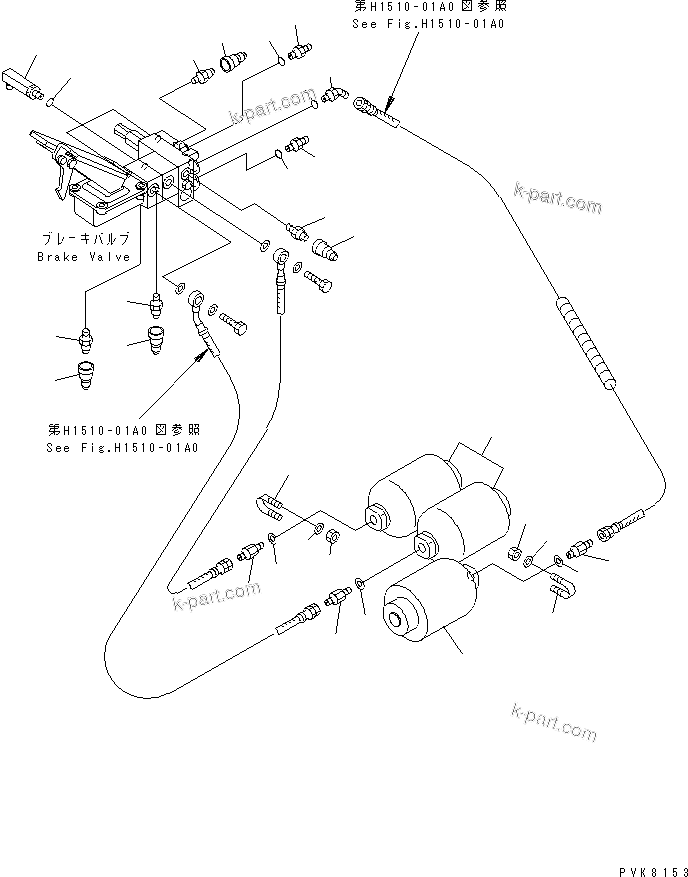 第H1510-01A0図参照
See Fig.H1510-01A0

k-part.com

k-part.com

ブレーキバルブ
Brake Valve

第H1510-01A0図参照
See Fig.H1510-01A0

k-part.com

k-part.com

PVK8153