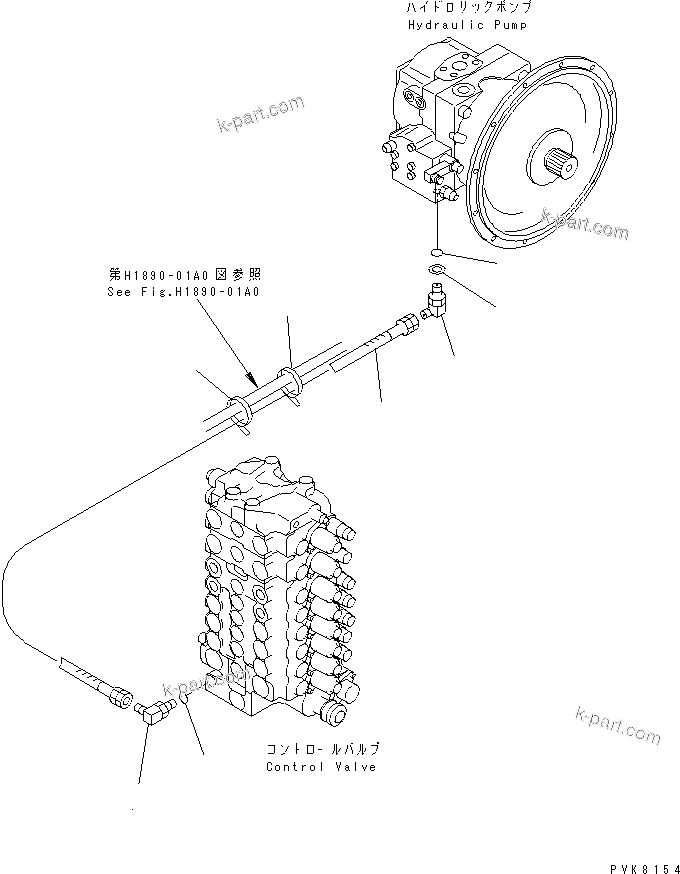 ハイドロリックポンプ
Hydraulic Pump

k-part.com

k-part.com

第H1890-01A0図参照
See Fig.H1890-01A0

k-part.com

k-part.com

コントロールバルブ
Control Valve

PVK8154