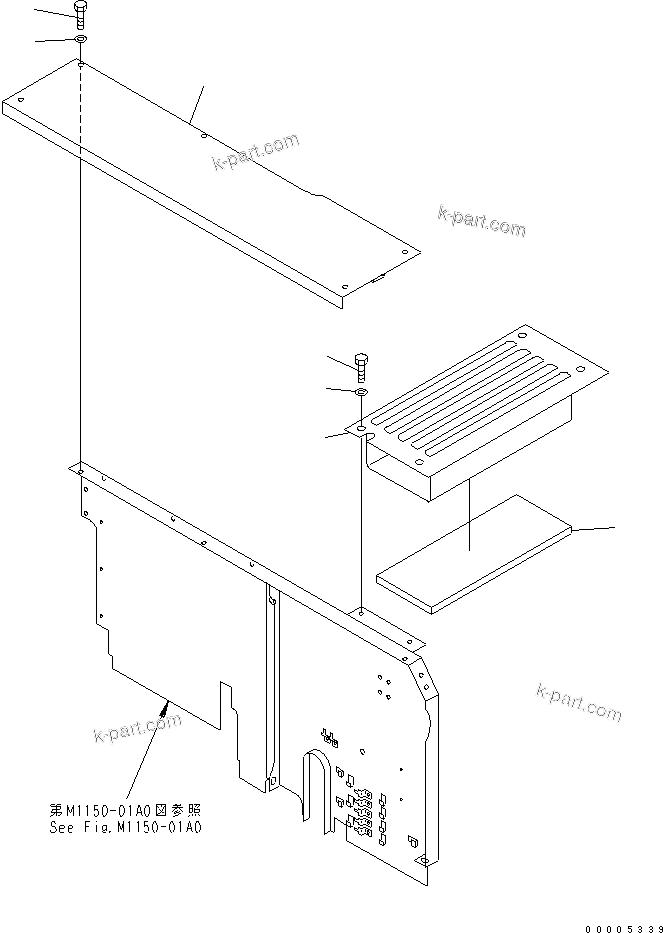 k-part.com

k-part.com

k-part.com

k-part.com

第M1150-01A0図参照
See Fig.M1150-01A0

00005339