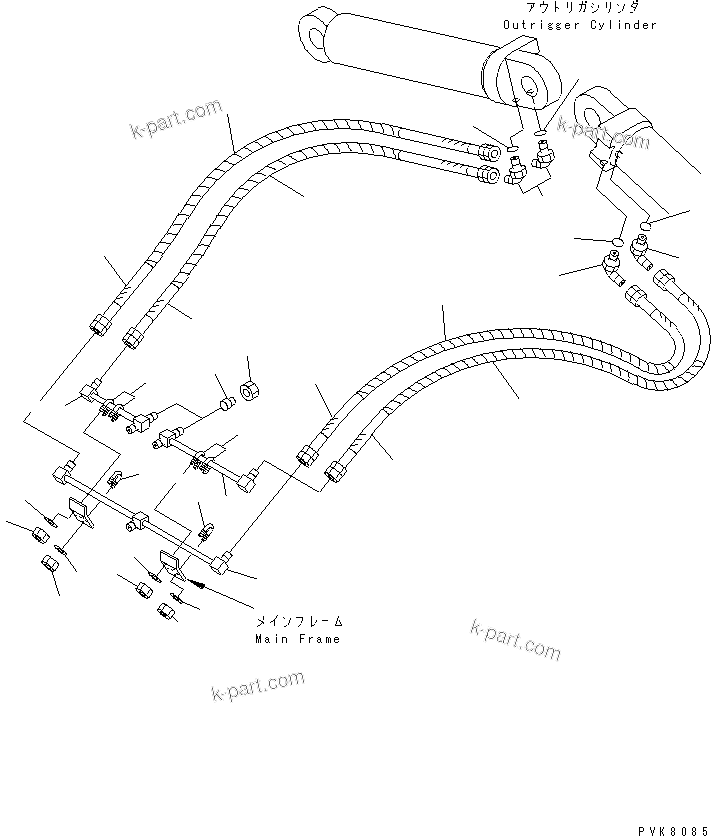 アウトリガシリンダ
Outrigger Cylinder

k-part.com

k-part.com

メインフレーム
Main Frame

k-part.com

k-part.com

PVK8085