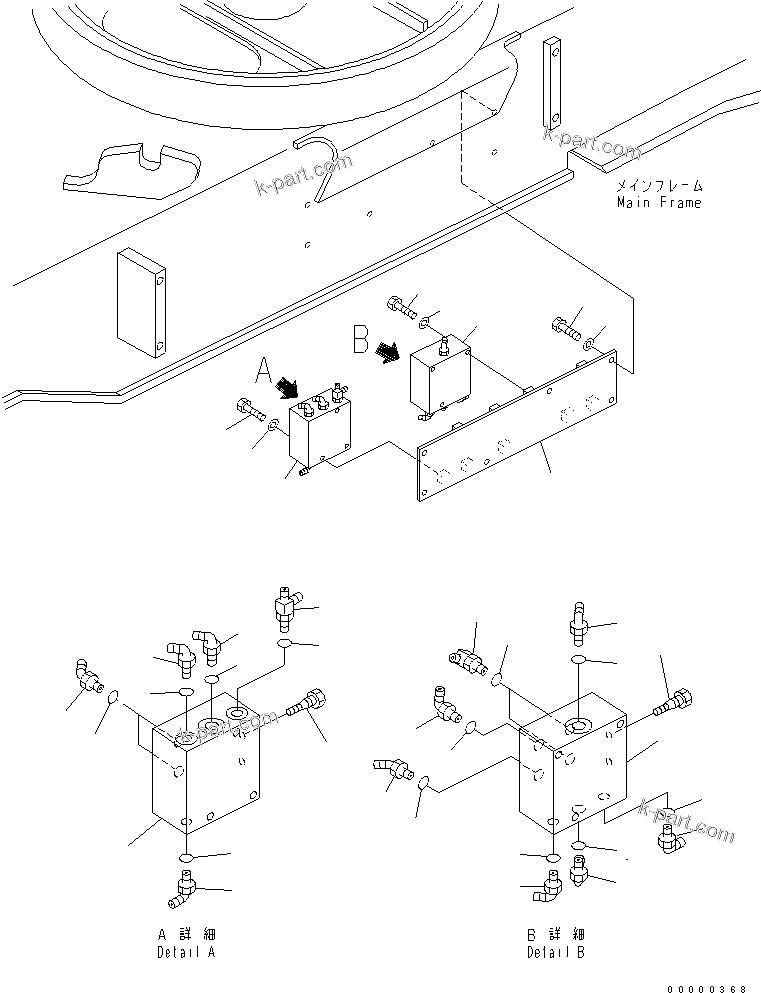 k-part.com
k-part.com
メインフレーム
Main Frame
B
A
k-part.com
k-part.com
A 詳 細
Detail A
B 詳 細
Detail B
00000368