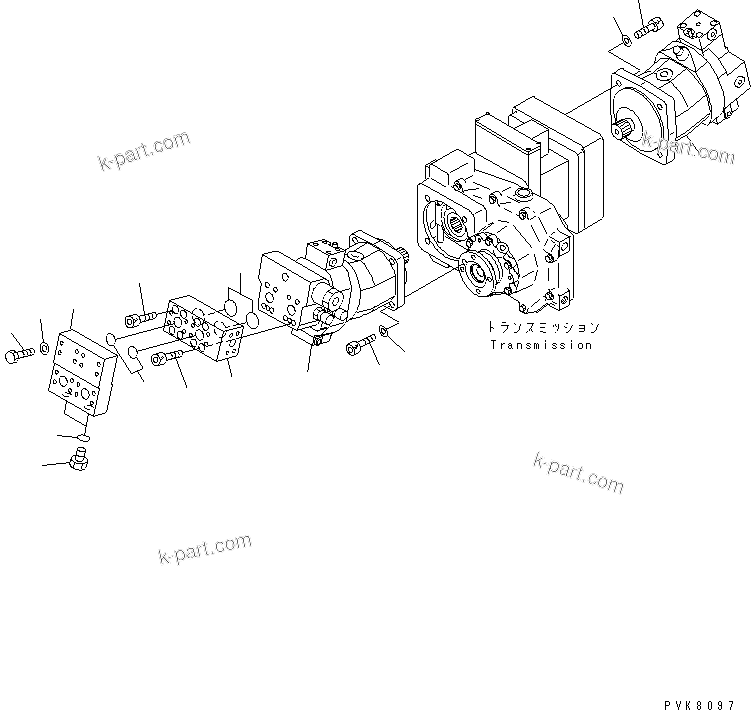 k-part.com

k-part.com

トランスミッション
Transmission

k-part.com

k-part.com

PVK8097